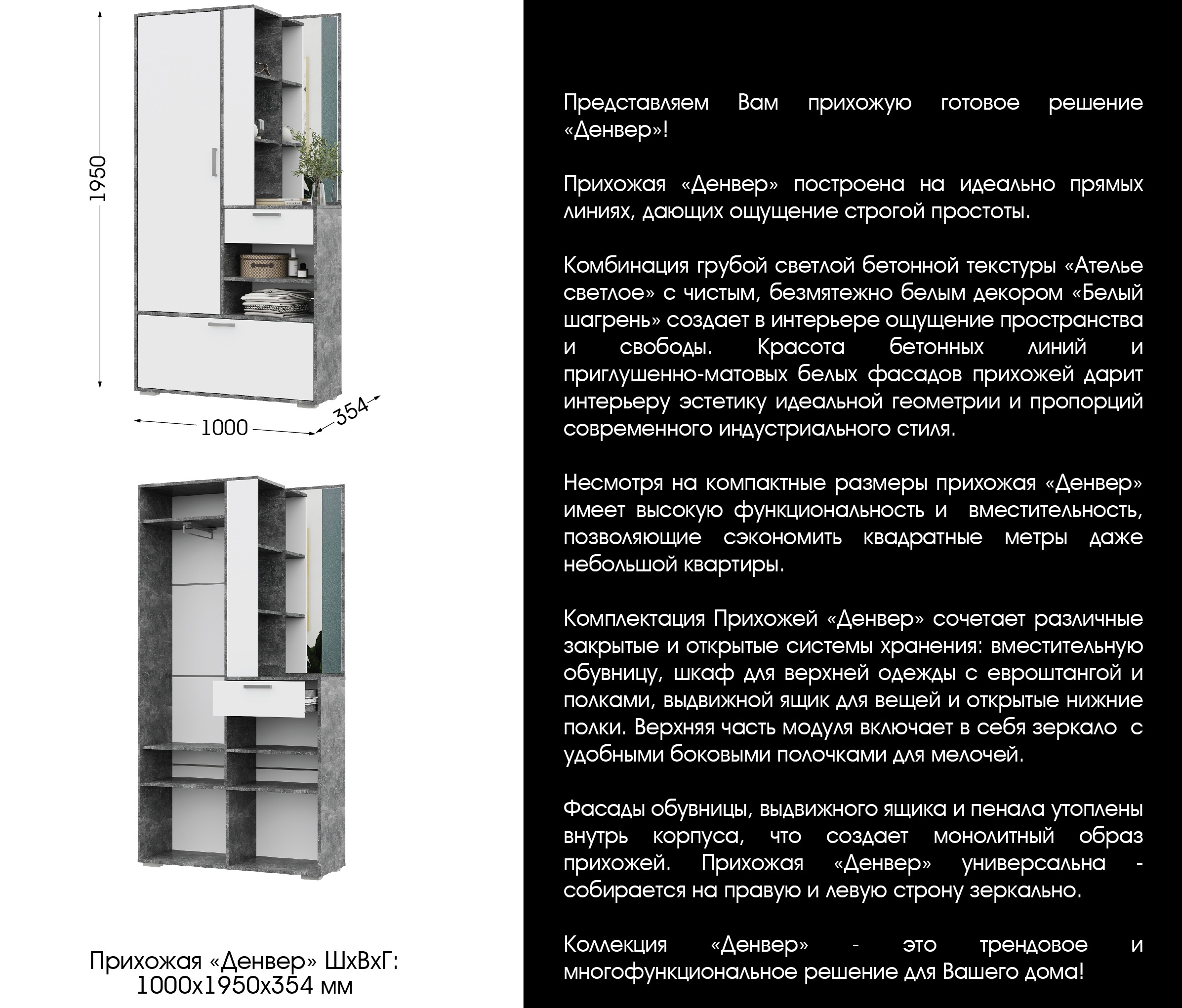 1950

1000

354

Прихожая «Денвер» ШхВхГ: 1000х1950х354 мм

Представляем Вам прихожую готовое решение «Денвер»!

Прихожая «Денвер» построена на идеально прямых линиях, дающих ощущение строгой простоты.

Комбинация грубой светлой бетонной текстуры «Ателье светлое» с чистым, безмятежно белым декором «Белый шагрень» создает в интерьере ощущение пространства и свободы. Красота бетонных линий и приглушенно-матовых белых фасадов прихожей дарит интерьеру эстетику идеальной геометрии и пропорций современного индустриального стиля.

Несмотря на компактные размеры прихожая «Денвер» имеет высокую функциональность и вместительность, позволяющие сэкономить квадратные метры даже небольшой квартиры.

Комплектация Прихожей «Денвер» сочетает различные закрытые и открытые системы хранения: вместительную обувницу, шкаф для верхней одежды с евроштангой и полками, выдвижной ящик для вещей и открытые нижние полки. Верхняя часть модуля включает в себя зеркало с удобными боковыми полочками для мелочей.

Фасады обувницы, выдвижного ящика и пенала утоплены внутрь корпуса, что создает монолитный образ прихожей. Прихожая «Денвер» универсальна - собирается на правую и левую строну зеркально.

Коллекция «Денвер» - это трендовое и многофункциональное решение для Вашего дома!