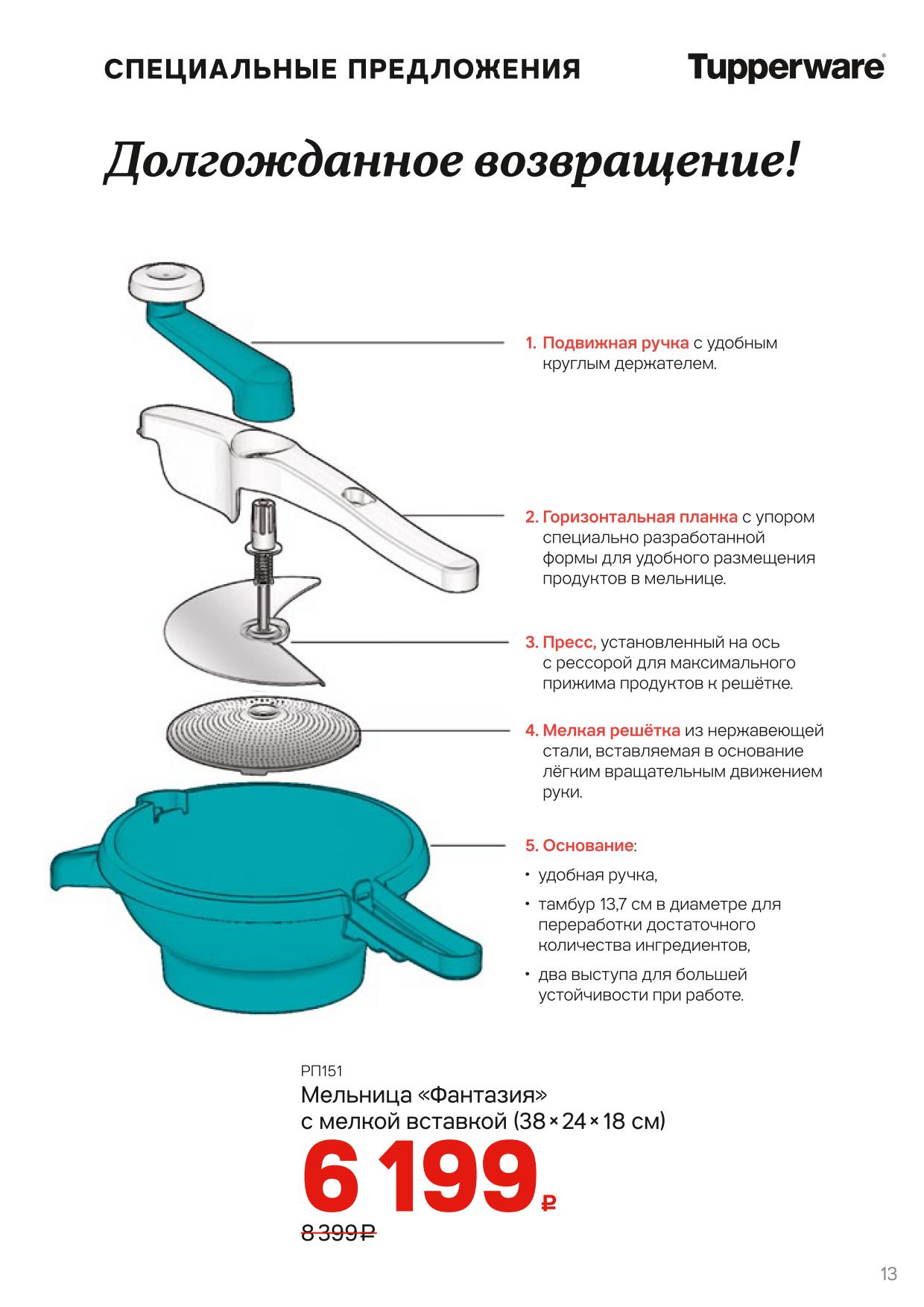 СПЕЦИАЛЬНЫЕ ПРЕДЛОЖЕНИЯ

Tupperware®

Долгожданное возвращение!

1. Подвижная ручка с удобным круглым держателем.

2. Горизонтальная планка с упором специально разработанной формы для удобного размещения продуктов в мельнице.

3. Пресс, установленный на ось с рессорой для максимального прижима продуктов к решётке.

4. Мелкая решётка из нержавеющей стали, вставляемая в основание лёгким вращательным движением руки.

5. Основание:

• удобная ручка,

• тамбур 13,7 см в диаметре для переработки достаточного количества ингредиентов,

• два выступа для большей устойчивости при работе.

РП151

Мельница «Фантазия» с мелкой вставкой (38 × 24 × 18 см)

6 199 ₽

8 399 ₽

13