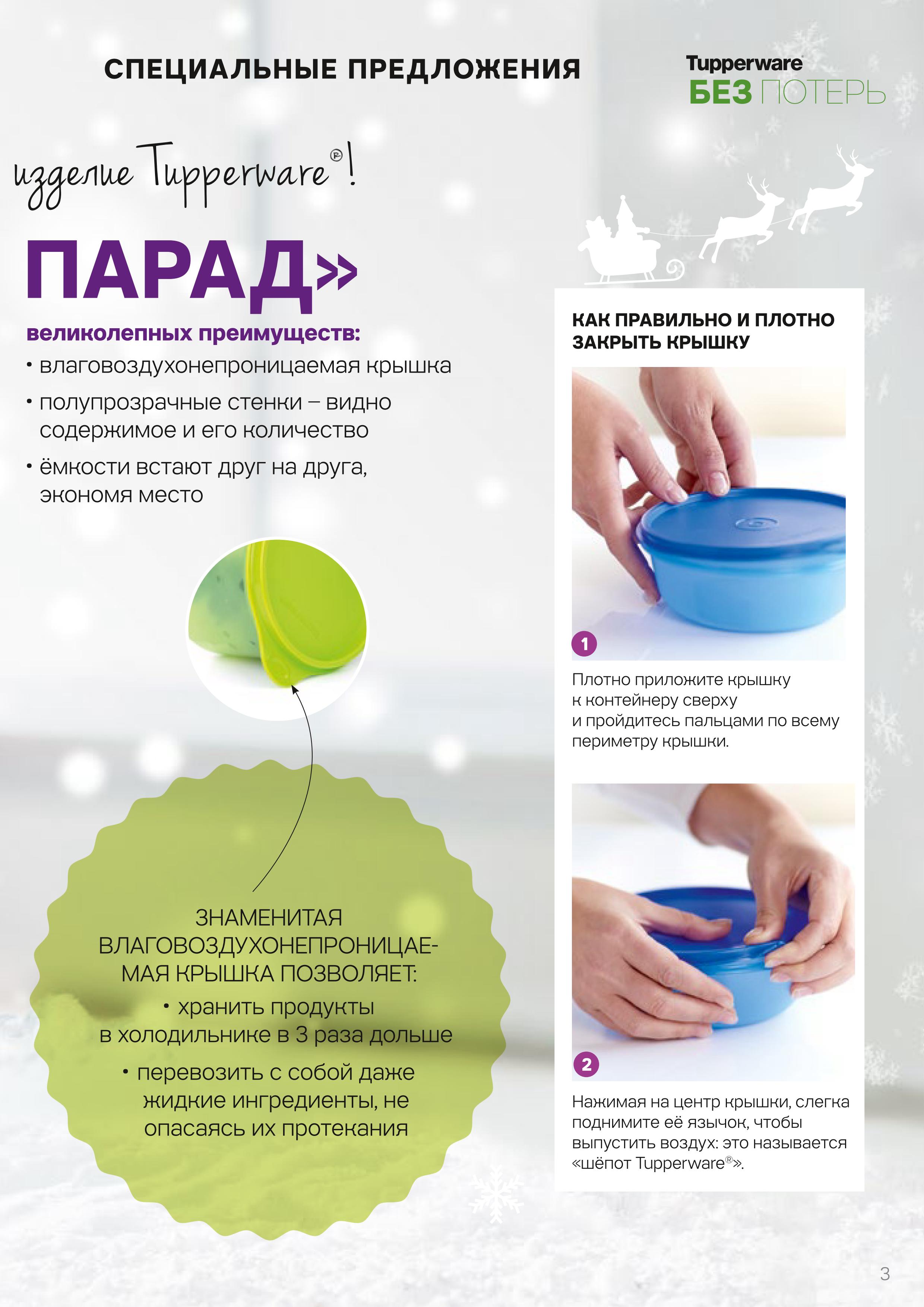 СПЕЦИАЛЬНЫЕ ПРЕДЛОЖЕНИЯ

Tupperware
БЕЗ ПОТЕРЬ

изделие Tupperware®!

ПАРАД»

великолепных преимуществ:

• влаговоздухонепроницаемая крышка

• полупрозрачные стенки – видно содержимое и его количество

• ёмкости встают друг на друга, экономя место

ЗНАМЕНИТАЯ ВЛАГОВОЗДУХОНЕПРОНИЦАЕМАЯ КРЫШКА ПОЗВОЛЯЕТ:

• хранить продукты в холодильнике в 3 раза дольше

• перевозить с собой даже жидкие ингредиенты, не опасаясь их протекания

КАК ПРАВИЛЬНО И ПЛОТНО ЗАКРЫТЬ КРЫШКУ

1

Плотно приложите крышку к контейнеру сверху и пройдитесь пальцами по всему периметру крышки.

2

Нажимая на центр крышки, слегка поднимите её язычок, чтобы выпустить воздух: это называется «шёпот Tupperware®».

3