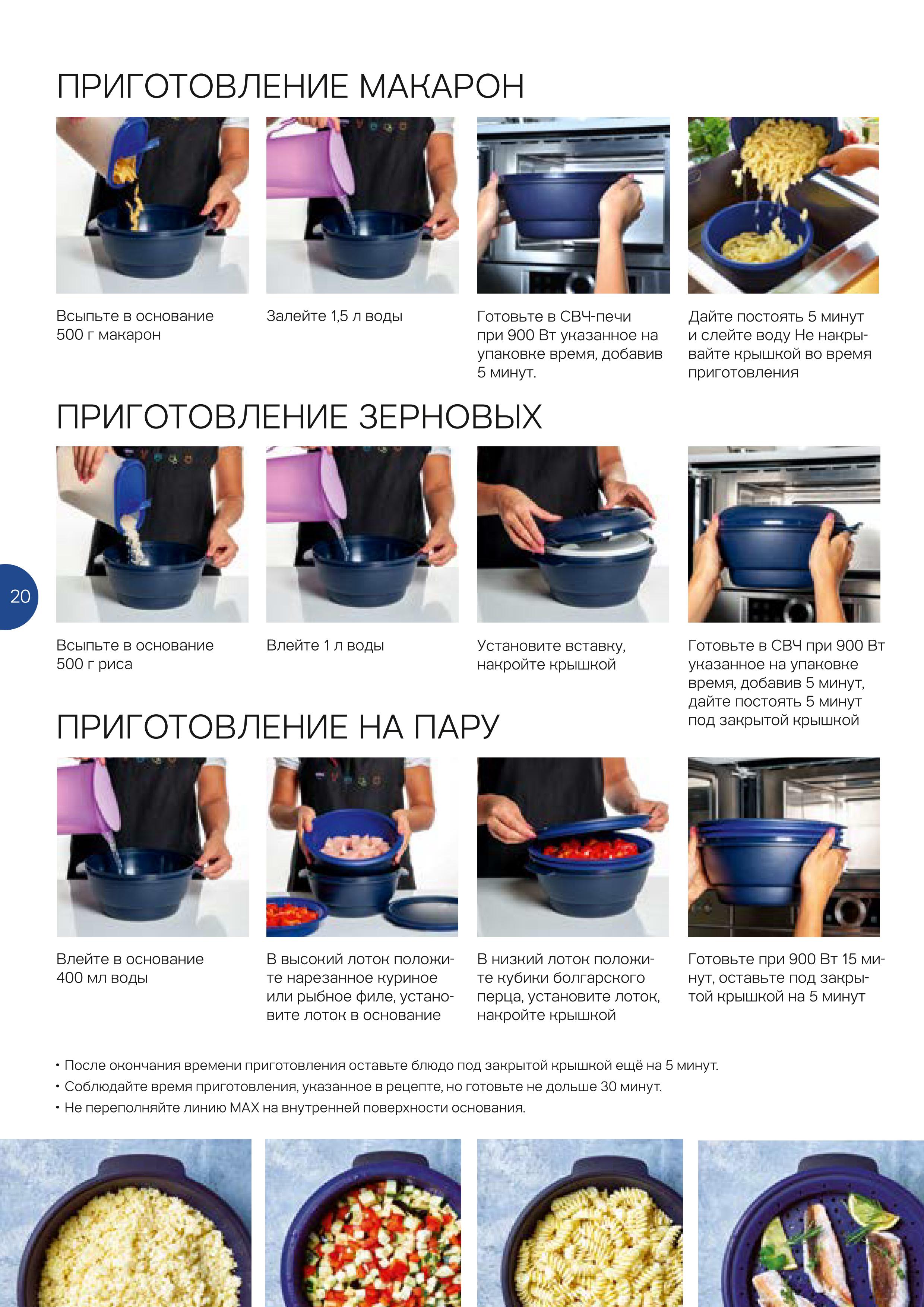 ПРИГОТОВЛЕНИЕ МАКАРОН

Всыпьте в основание 500 г макарон

Залейте 1,5 л воды

Готовьте в СВЧ-печи при 900 Вт указанное на упаковке время, добавив 5 минут.

Дайте постоять 5 минут и слейте воду Не накрывайте крышкой во время приготовления

ПРИГОТОВЛЕНИЕ ЗЕРНОВЫХ

20

Всыпьте в основание 500 г риса

Влейте 1 л воды

Установите вставку, накройте крышкой

Готовьте в СВЧ при 900 Вт указанное на упаковке время, добавив 5 минут, дайте постоять 5 минут под закрытой крышкой

ПРИГОТОВЛЕНИЕ НА ПАРУ

Влейте в основание 400 мл воды

В высокий лоток положите нарезанное куриное или рыбное филе, установите лоток в основание

В низкий лоток положите кубики болгарского перца, установите лоток, накройте крышкой

Готовьте при 900 Вт 15 минут, оставьте под закрытой крышкой на 5 минут

• После окончания времени приготовления оставьте блюдо под закрытой крышкой ещё на 5 минут.
• Соблюдайте время приготовления, указанное в рецепте, но готовьте не дольше 30 минут.
• Не переполняйте линию MAX на внутренней поверхности основания.