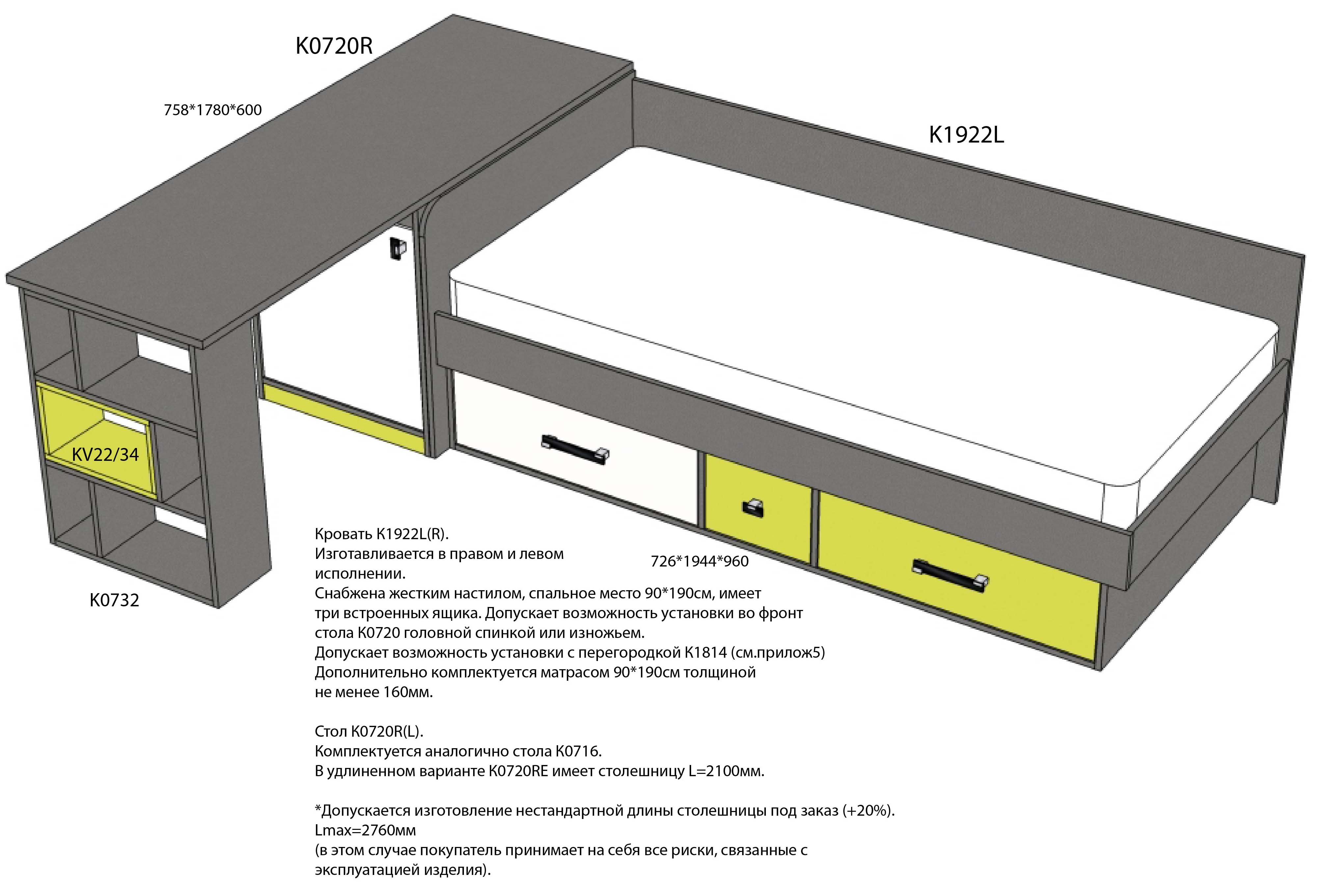 K0720R

758*1780*600

K1922L

KV22/34

K0732

726*1944*960

Кровать K1922L(R).
Изготавливается в правом и левом исполнении.
Снабжена жестким настилом, спальное место 90*190см, имеет три встроенных ящика. Допускает возможность установки во фронт стола K0720 головной спинкой или изножьем.
Допускает возможность установки с перегородкой K1814 (см.прилож5)
Дополнительно комплектуется матрасом 90*190см толщиной не менее 160мм.

Стол K0720R(L).
Комплектуется аналогично стола K0716.
В удлиненном варианте K0720RE имеет столешницу L=2100мм.

*Допускается изготовление нестандартной длины столешницы под заказ (+20%).
Lmax=2760мм
(в этом случае покупатель принимает на себя все риски, связанные с эксплуатацией изделия).