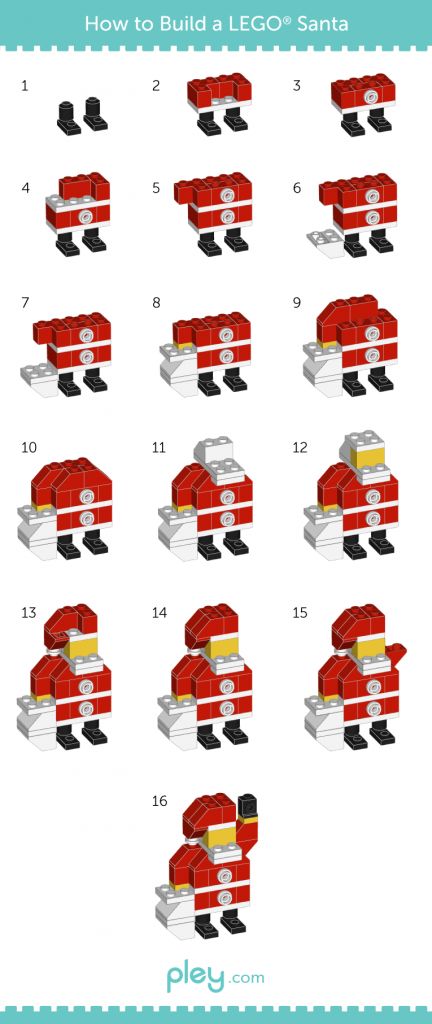 How to Build a LEGO® Santa

1

2

3

4

5

6

7

8

9

10

11

12

13

14

15

16

pley.com