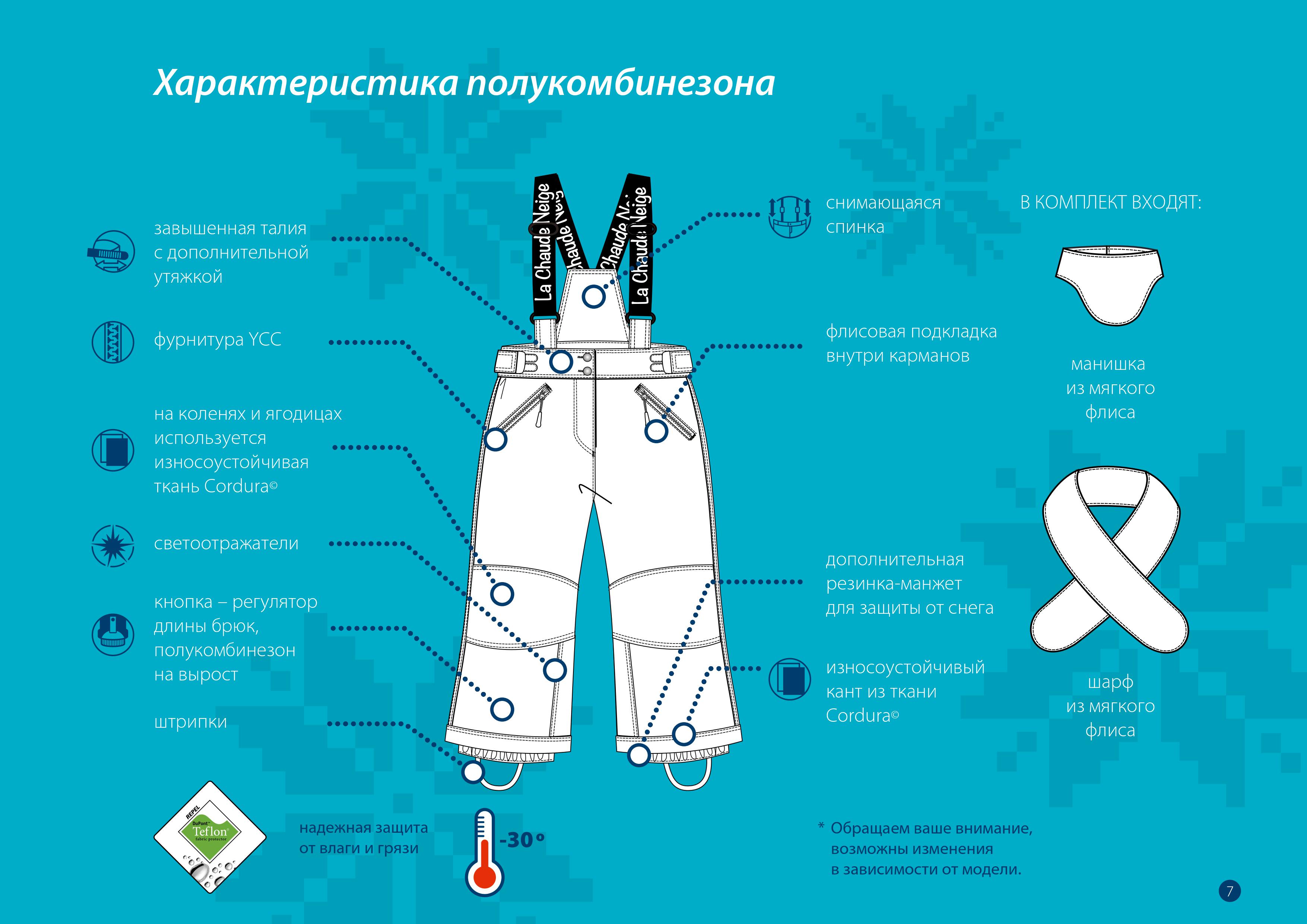 Характеристика полукомбинезона

завышенная талия с дополнительной утяжкой

фурнитура YCC

на коленях и ягодицах используется износоустойчивая ткань Cordura©

светоотражатели

кнопка – регулятор длины брюк, полукомбинезон на вырост

штрипки

La Chaude Neige

La Chaude Neige

снимающаяся спинка

флисовая подкладка внутри карманов

дополнительная резинка-манжет для защиты от снега

износоустойчивый кант из ткани Cordura©

В КОМПЛЕКТ ВХОДЯТ:

манишка из мягкого флиса

шарф из мягкого флиса

REPEL
DuPont
Teflon
fabric protector

надежная защита от влаги и грязи

-30°

* Обращаем ваше внимание, возможны изменения в зависимости от модели.

7