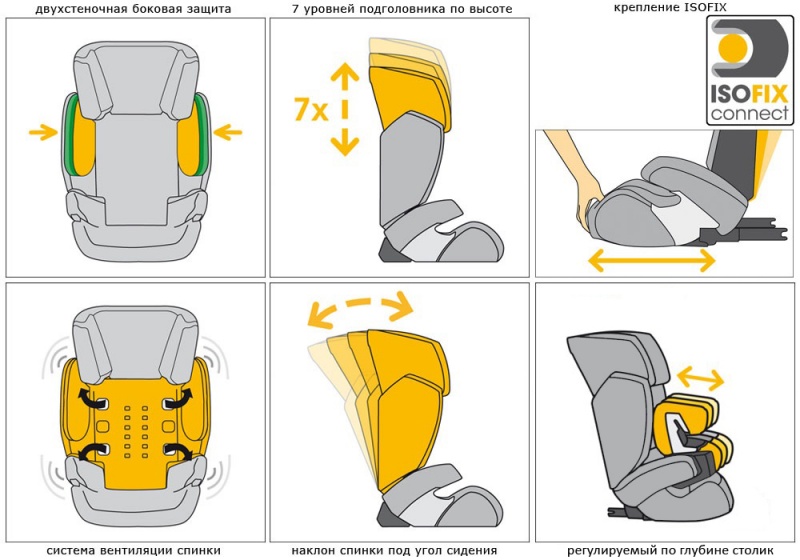 двухстеночная боковая защита

7 уровней подголовника по высоте

7x

крепление ISOFIX

ISOFIX connect

система вентиляции спинки

наклон спинки под угол сидения

регулируемый по глубине столик