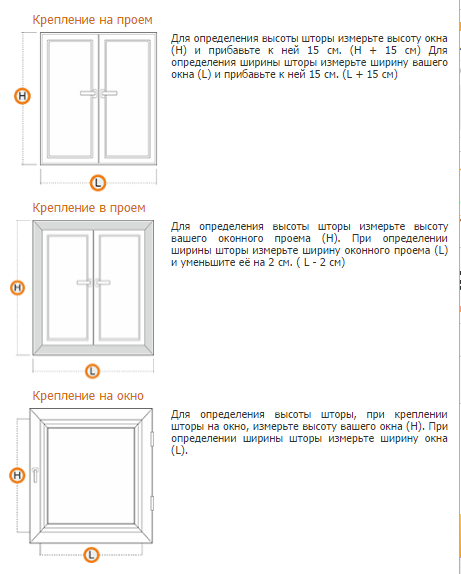 Крепление на проем

H

L

Для определения высоты шторы измерьте высоту окна (H) и прибавьте к ней 15 см. (H + 15 см) Для определения ширины шторы измерьте ширину вашего окна (L) и прибавьте к ней 15 см. (L + 15 см)

Крепление в проем

H

L

Для определения высоты шторы измерьте высоту вашего оконного проема (H). При определении ширины шторы измерьте ширину оконного проема (L) и уменьшите её на 2 см. ( L - 2 см)

Крепление на окно

H

L

Для определения высоты шторы, при креплении шторы на окно, измерьте высоту вашего окна (H). При определении ширины шторы измерьте ширину окна (L).