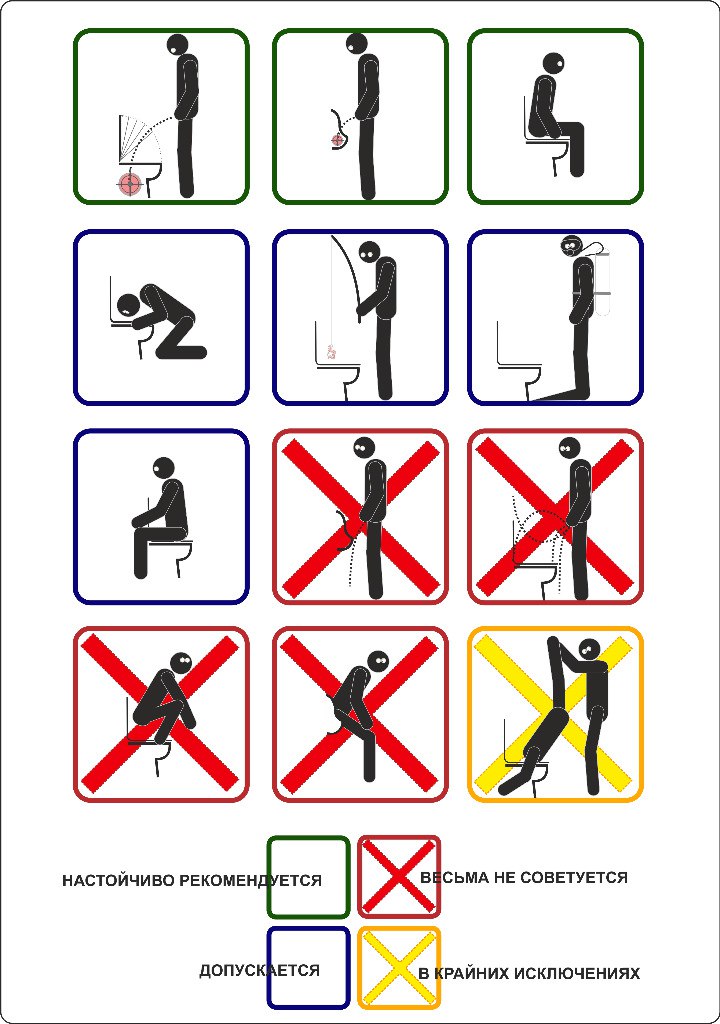 НАСТОЙЧИВО РЕКОМЕНДУЕТСЯ

ВЕСЬМА НЕ СОВЕТУЕТСЯ

ДОПУСКАЕТСЯ

В КРАЙНИХ ИСКЛЮЧЕНИЯХ