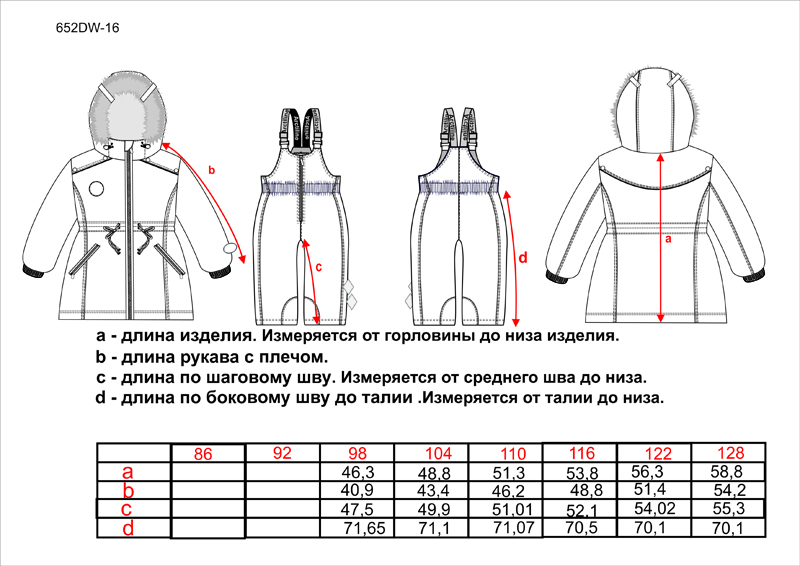 652DW-16

b

c

d

a

a - длина изделия. Измеряется от горловины до низа изделия.
b - длина рукава с плечом.
c - длина по шаговому шву. Измеряется от среднего шва до низа.
d - длина по боковому шву до талии .Измеряется от талии до низа.

|   | 86 | 92 | 98 | 104 | 110 | 116 | 122 | 128 |
|---|---|---|---|---|---|---|---|---|
| a |   |   | 46,3 | 48,8 | 51,3 | 53,8 | 56,3 | 58,8 |
| b |   |   | 40,9 | 43,4 | 46,2 | 48,8 | 51,4 | 54,2 |
| c |   |   | 47,5 | 49,9 | 51,01 | 52,1 | 54,02 | 55,3 |
| d |   |   | 71,65 | 71,1 | 71,07 | 70,5 | 70,1 | 70,1 |