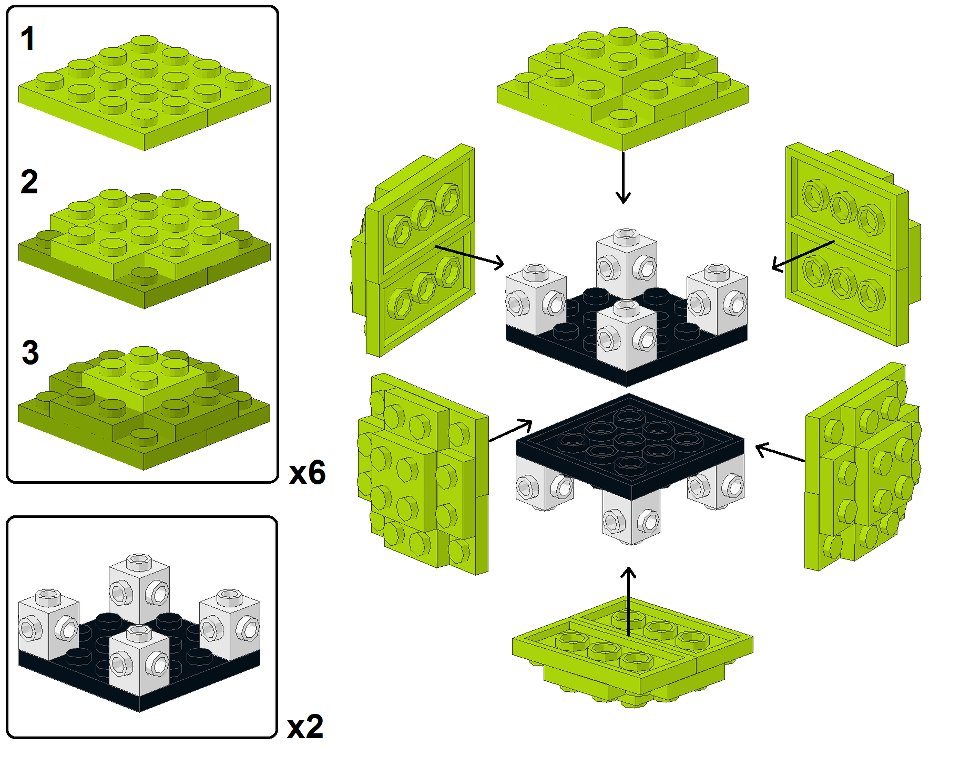 1

2

3

x6

x2