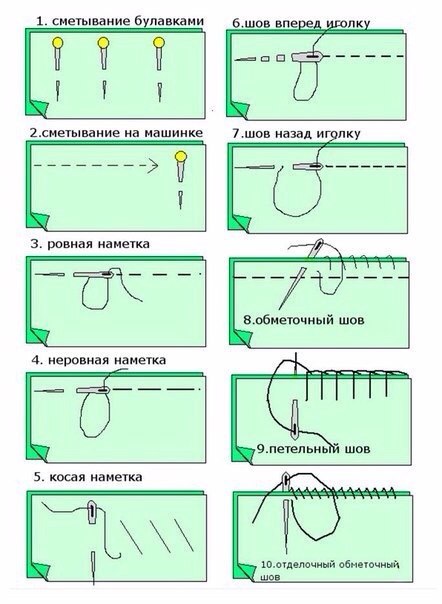 1. сметывание булавками

2.сметывание на машинке

3. ровная наметка

4. неровная наметка

5. косая наметка

6.шов вперед иголку

7.шов назад иголку

8.обметочный шов

9.петельный шов

10.отделочный обметочный шов