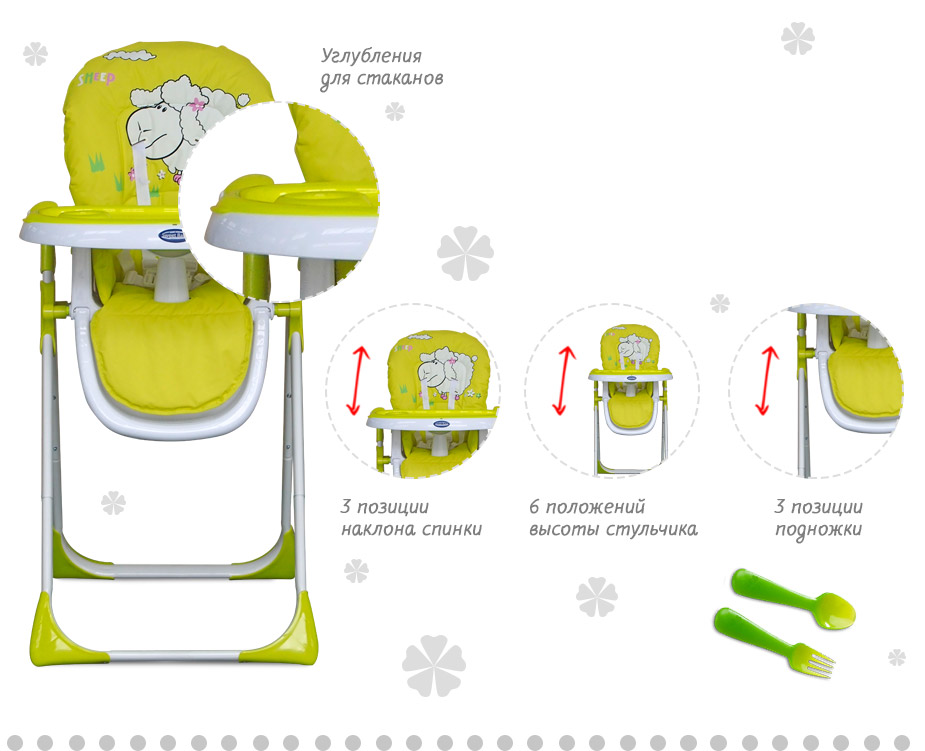 SHEEP

Углубления для стаканов

3 позиции наклона спинки

6 положений высоты стульчика

3 позиции подножки