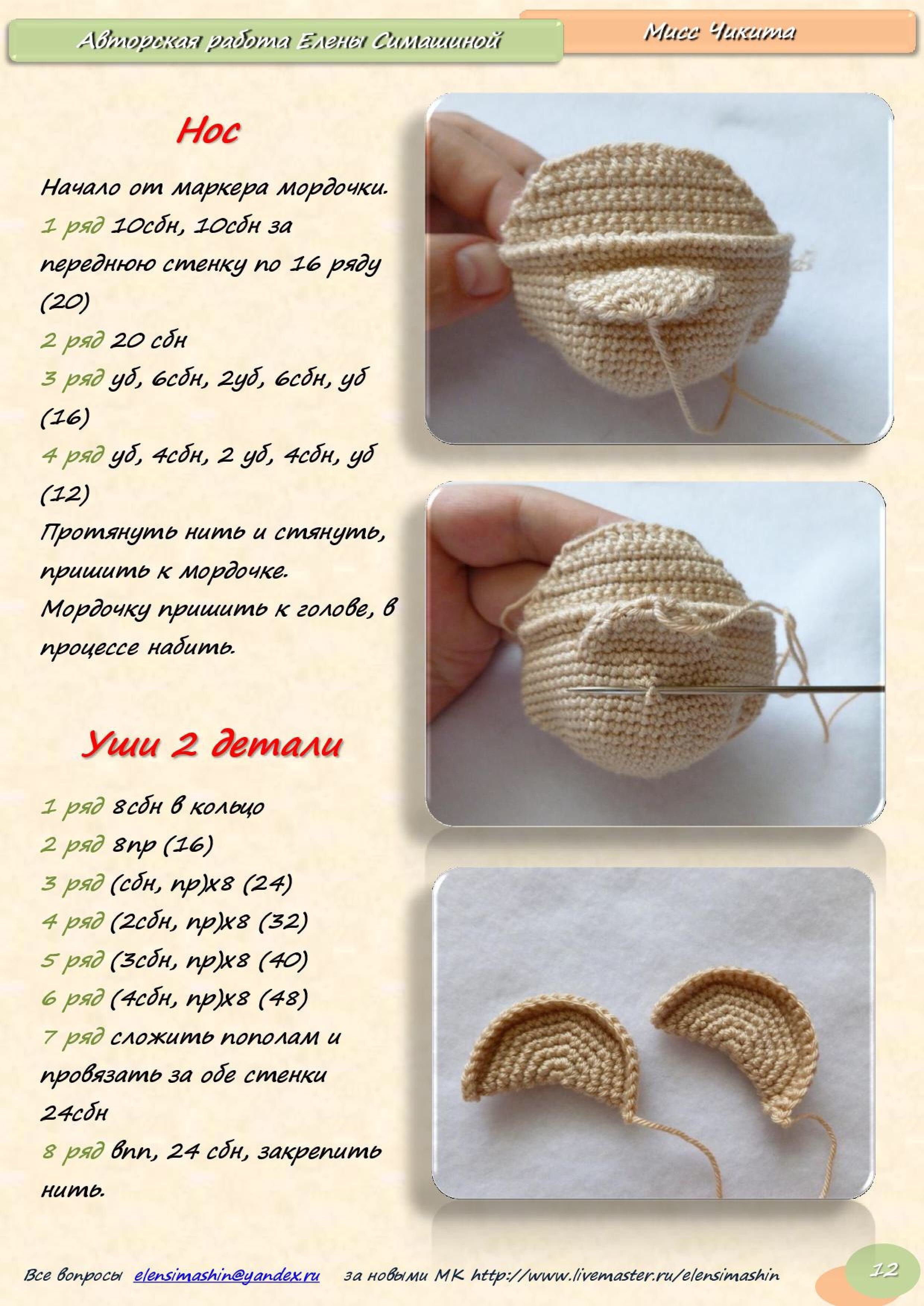 Авторская работа Елены Симашиной

Мисс Чикита

Нос

Начало от маркера мордочки.
1 ряд 10сбн, 10сбн за переднюю стенку по 16 ряду (20)
2 ряд 20 сбн
3 ряд уб, 6сбн, 2уб, 6сбн, уб (16)
4 ряд уб, 4сбн, 2 уб, 4сбн, уб (12)
Протянуть нить и стянуть, пришить к мордочке.
Мордочку пришить к голове, в процессе набить.

Уши 2 детали

1 ряд 8сбн в кольцо
2 ряд 8пр (16)
3 ряд (сбн, пр)х8 (24)
4 ряд (2сбн, пр)х8 (32)
5 ряд (3сбн, пр)х8 (40)
6 ряд (4сбн, пр)х8 (48)
7 ряд сложить пополам и провязать за обе стенки 24сбн
8 ряд впп, 24 сбн, закрепить нить.

Все вопросы elensimashin@yandex.ru за новыми МК http://www.livemaster.ru/elensimashin

12