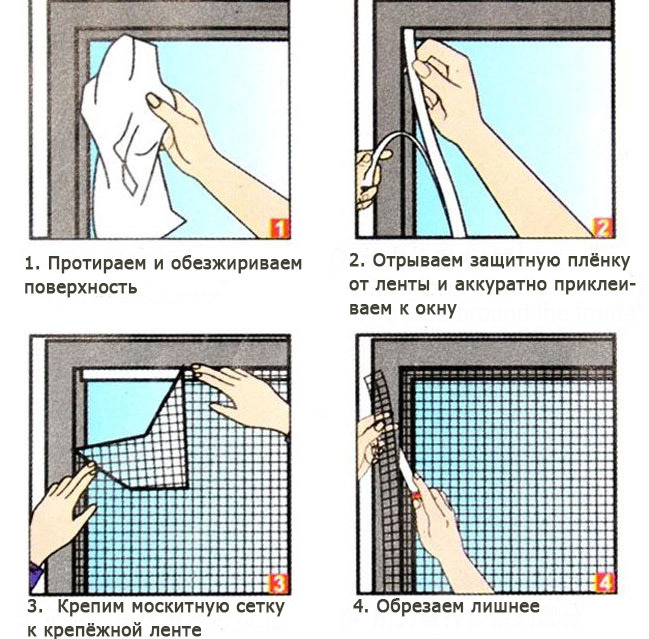 1

1. Протираем и обезжириваем поверхность

2

2. Отрываем защитную плёнку от ленты и аккуратно приклеиваем к окну

3

3. Крепим москитную сетку к крепёжной ленте

4

4. Обрезаем лишнее