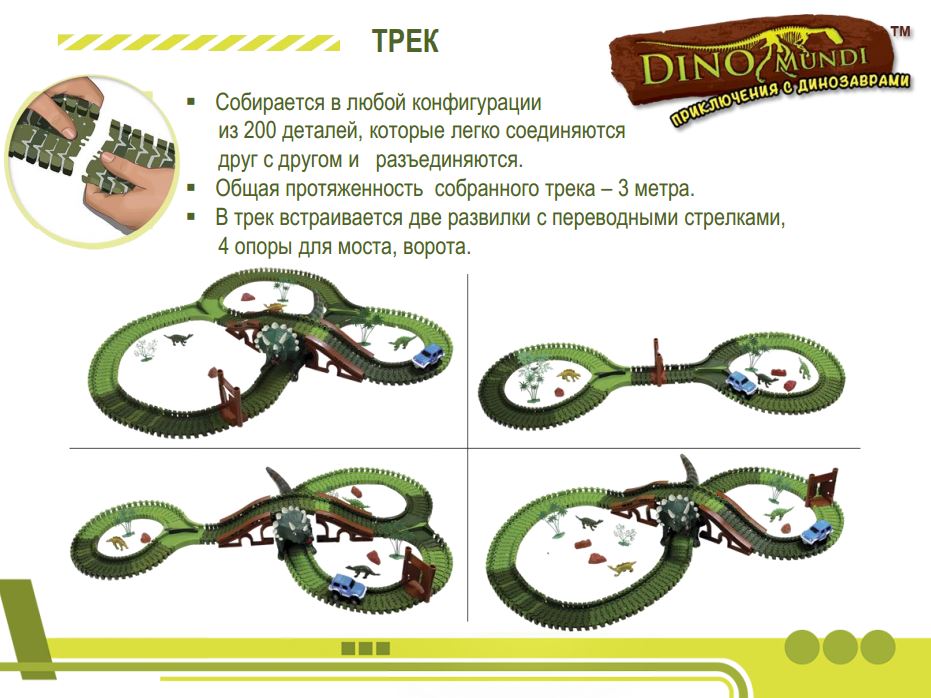 ТРЕК

DINO MUNDI™
ПРИКЛЮЧЕНИЯ С ДИНОЗАВРАМИ

▪ Собирается в любой конфигурации из 200 деталей, которые легко соединяются друг с другом и разъединяются.
▪ Общая протяженность собранного трека – 3 метра.
▪ В трек встраивается две развилки с переводными стрелками, 4 опоры для моста, ворота.