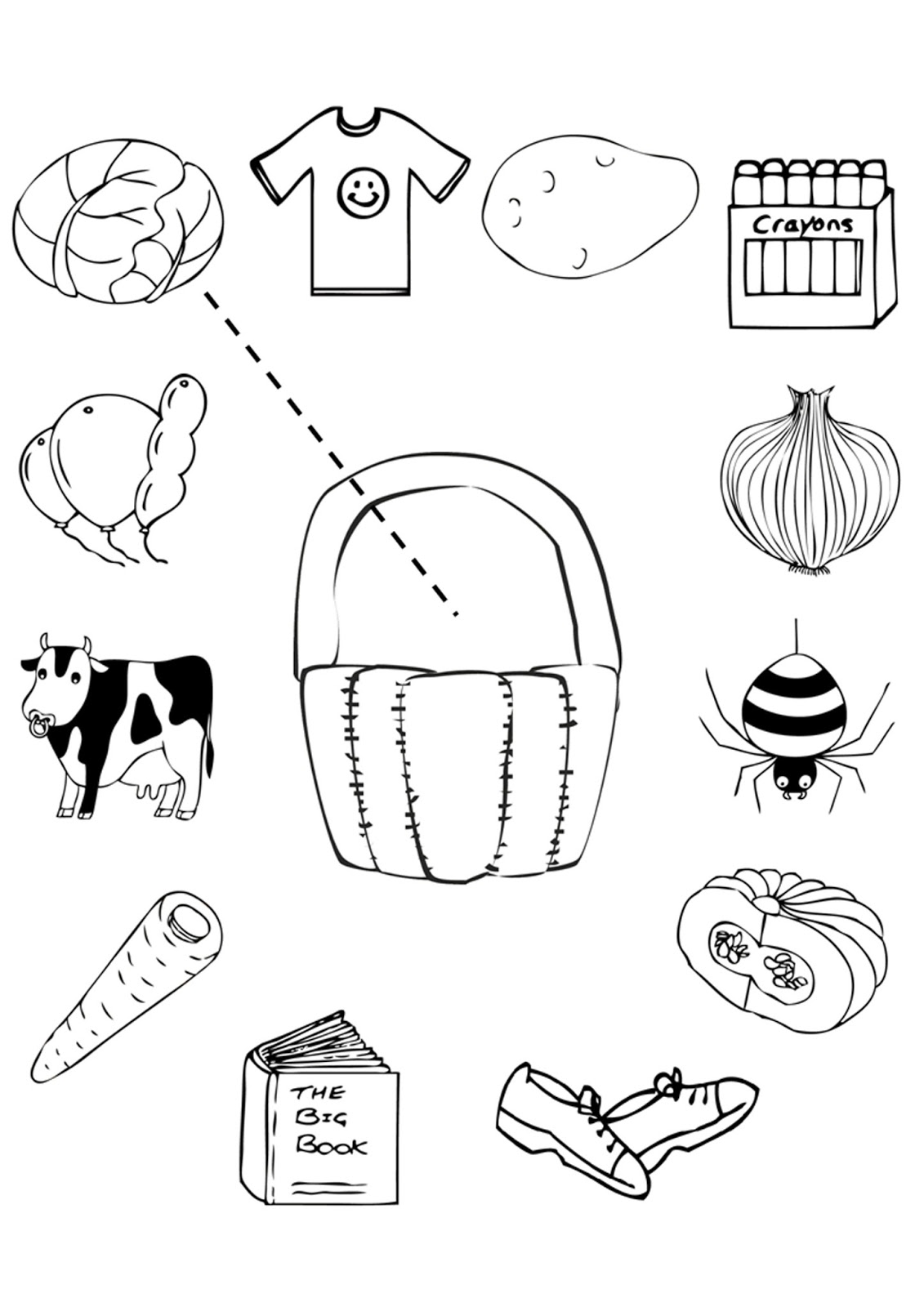 Crayons

THE
BIG
BOOK