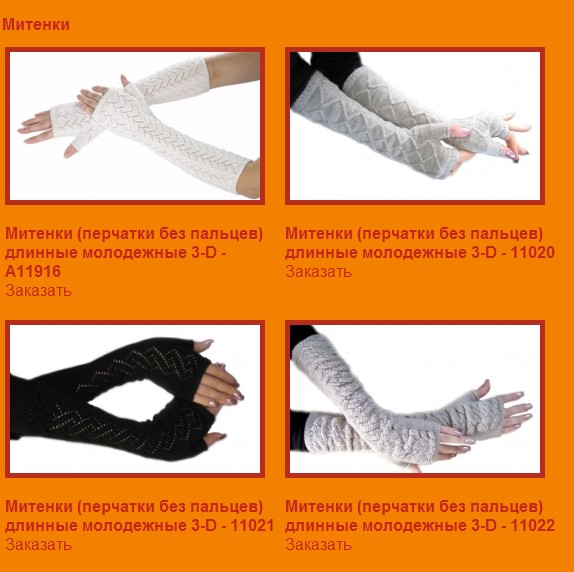 Митенки

Митенки (перчатки без пальцев) длинные молодежные 3-D - A11916
Заказать

Митенки (перчатки без пальцев) длинные молодежные 3-D - 11020
Заказать

Митенки (перчатки без пальцев) длинные молодежные 3-D - 11021
Заказать

Митенки (перчатки без пальцев) длинные молодежные 3-D - 11022
Заказать