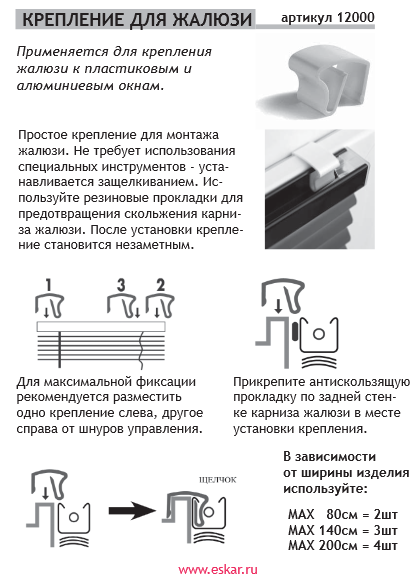 КРЕПЛЕНИЕ ДЛЯ ЖАЛЮЗИ артикул 12000

Применяется для крепления жалюзи к пластиковым и алюминиевым окнам.

Простое крепление для монтажа жалюзи. Не требует использования специальных инструментов - устанавливается защелкиванием. Используйте резиновые прокладки для предотвращения скольжения карниза жалюзи. После установки крепление становится незаметным.

1 3 2

Для максимальной фиксации рекомендуется разместить одно крепление слева, другое справа от шнуров управления.

Прикрепите антискользящую прокладку по задней стенке карниза жалюзи в месте установки крепления.

ЩЕЛЧОК

В зависимости от ширины изделия используйте:

MAX 80см = 2шт
MAX 140см = 3шт
MAX 200см = 4шт

www.eskar.ru