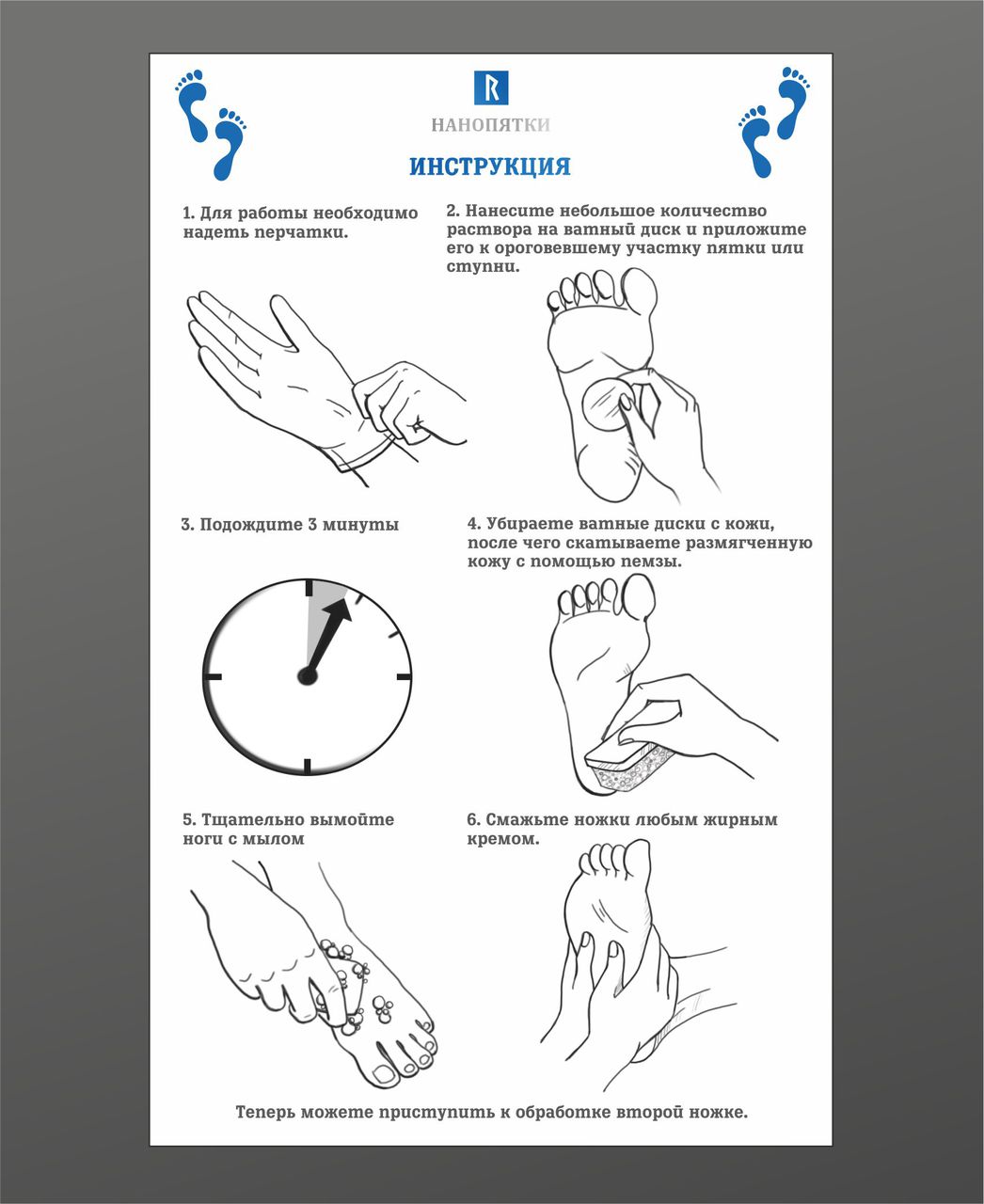 R

НАНОПЯТКИ

ИНСТРУКЦИЯ

1. Для работы необходимо надеть перчатки.

2. Нанесите небольшое количество раствора на ватный диск и приложите его к ороговевшему участку пятки или ступни.

3. Подождите 3 минуты

4. Убираете ватные диски с кожи, после чего скатываете размягченную кожу с помощью пемзы.

5. Тщательно вымойте ноги с мылом

6. Смажьте ножки любым жирным кремом.

Теперь можете приступить к обработке второй ножке.