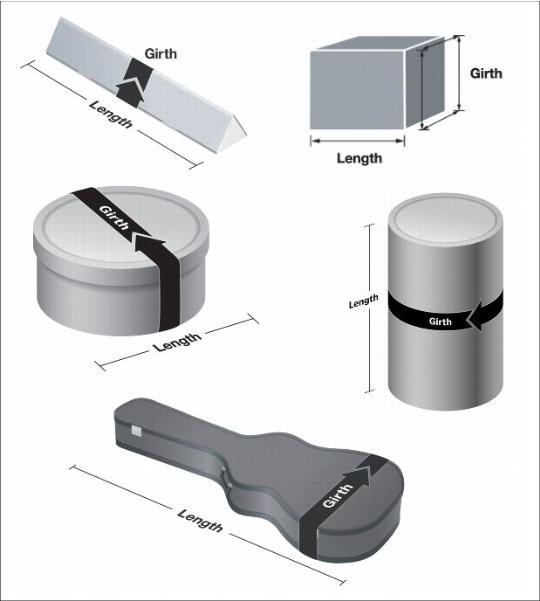 Girth

Length

Girth

Length

Girth

Length

Length

Girth

Girth

Length