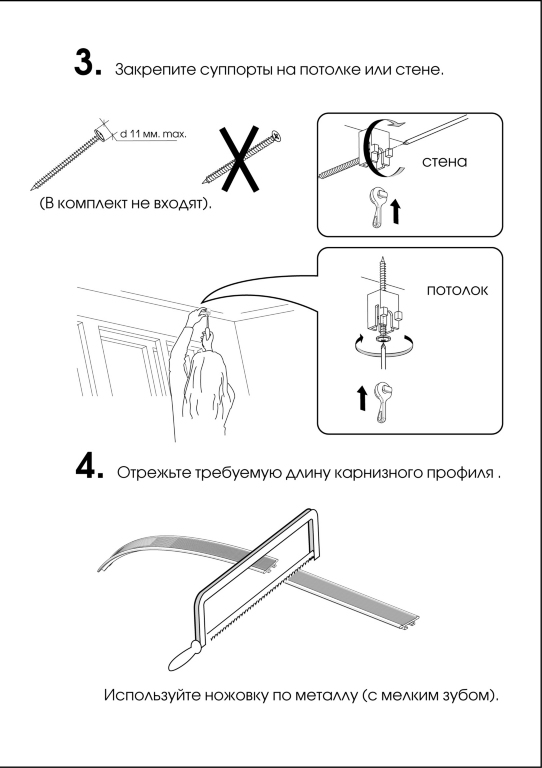 3. Закрепите суппорты на потолке или стене.

d 11 мм. max.

(В комплект не входят).

стена

потолок

4. Отрежьте требуемую длину карнизного профиля .

Используйте ножовку по металлу (с мелким зубом).