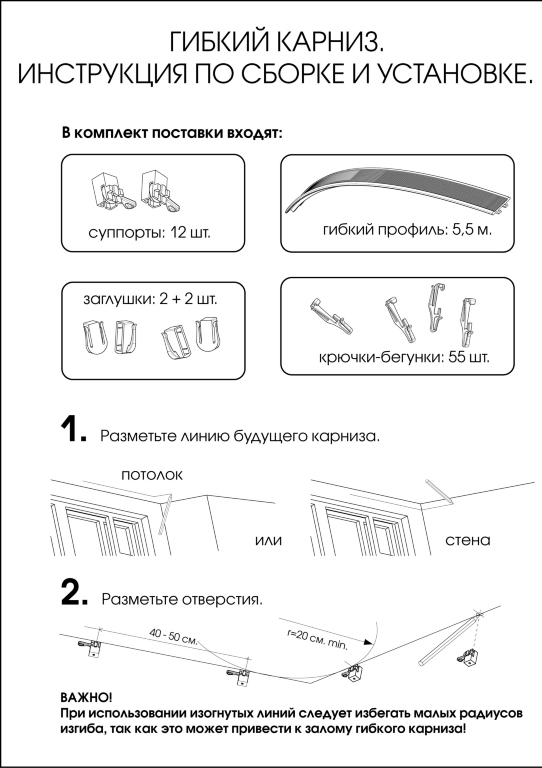 ГИБКИЙ КАРНИЗ.
ИНСТРУКЦИЯ ПО СБОРКЕ И УСТАНОВКЕ.

В комплект поставки входят:

суппорты: 12 шт.

гибкий профиль: 5,5 м.

заглушки: 2 + 2 шт.

крючки-бегунки: 55 шт.

1. Разметьте линию будущего карниза.

потолок

или

стена

2. Разметьте отверстия.

40 - 50 см.

r=20 см. min.

ВАЖНО!
При использовании изогнутых линий следует избегать малых радиусов изгиба, так как это может привести к залому гибкого карниза!