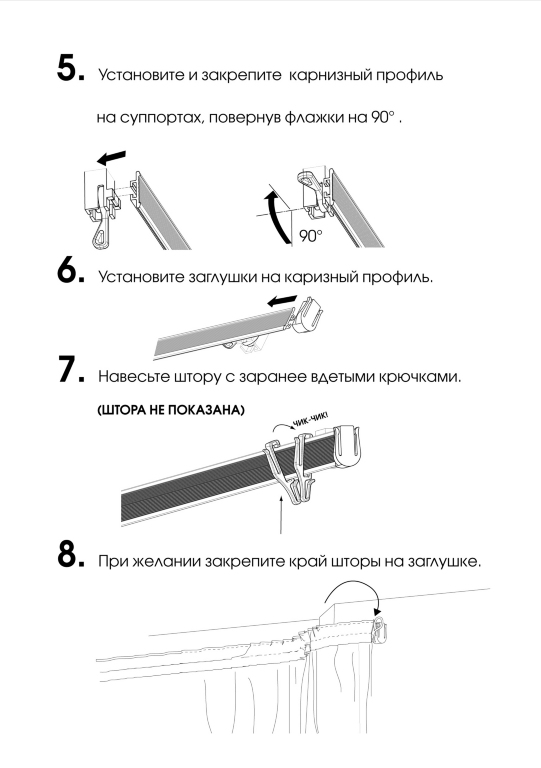 5. Установите и закрепите карнизный профиль

на суппортах, повернув флажки на 90° .

90°

6. Установите заглушки на каризный профиль.

7. Навесьте штору с заранее вдетыми крючками.

(ШТОРА НЕ ПОКАЗАНА)

ЧИК-ЧИК!

8. При желании закрепите край шторы на заглушке.