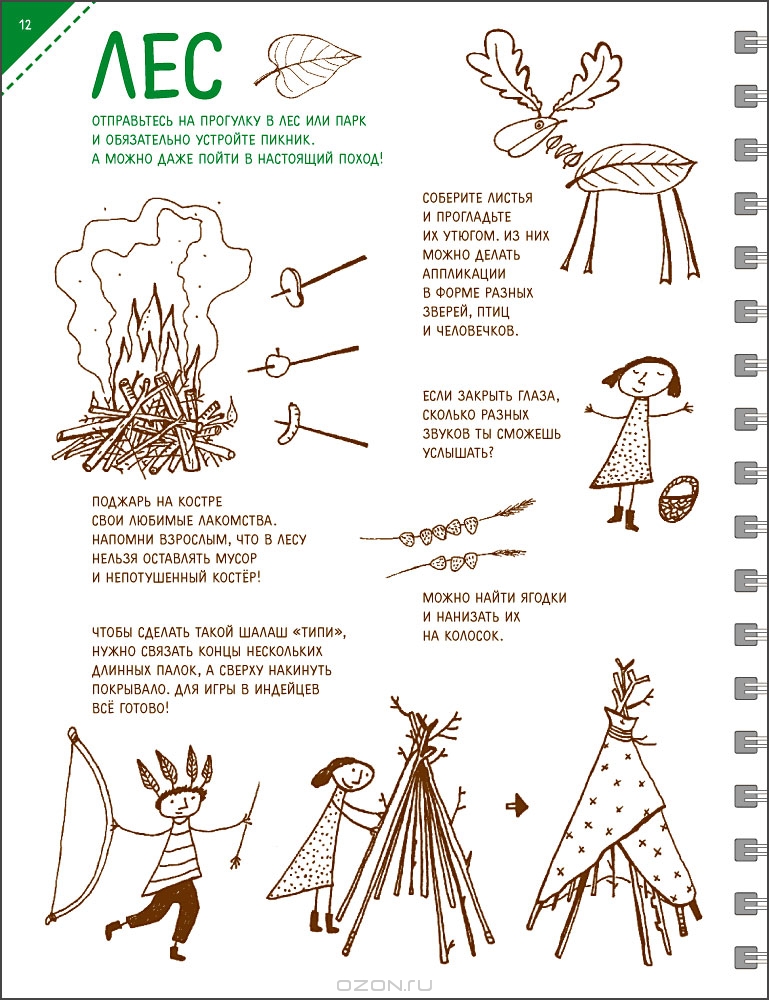 12

ЛЕС

ОТПРАВЬТЕСЬ НА ПРОГУЛКУ В ЛЕС ИЛИ ПАРК И ОБЯЗАТЕЛЬНО УСТРОЙТЕ ПИКНИК. А МОЖНО ДАЖЕ ПОЙТИ В НАСТОЯЩИЙ ПОХОД!

СОБЕРИТЕ ЛИСТЬЯ И ПРОГЛАДЬТЕ ИХ УТЮГОМ. ИЗ НИХ МОЖНО ДЕЛАТЬ АППЛИКАЦИИ В ФОРМЕ РАЗНЫХ ЗВЕРЕЙ, ПТИЦ И ЧЕЛОВЕЧКОВ.

ЕСЛИ ЗАКРЫТЬ ГЛАЗА, СКОЛЬКО РАЗНЫХ ЗВУКОВ ТЫ СМОЖЕШЬ УСЛЫШАТЬ?

ПОДЖАРЬ НА КОСТРЕ СВОИ ЛЮБИМЫЕ ЛАКОМСТВА. НАПОМНИ ВЗРОСЛЫМ, ЧТО В ЛЕСУ НЕЛЬЗЯ ОСТАВЛЯТЬ МУСОР И НЕПОТУШЕННЫЙ КОСТЁР!

МОЖНО НАЙТИ ЯГОДКИ И НАНИЗАТЬ ИХ НА КОЛОСОК.

ЧТОБЫ СДЕЛАТЬ ТАКОЙ ШАЛАШ «ТИПИ», НУЖНО СВЯЗАТЬ КОНЦЫ НЕСКОЛЬКИХ ДЛИННЫХ ПАЛОК, А СВЕРХУ НАКИНУТЬ ПОКРЫВАЛО. ДЛЯ ИГРЫ В ИНДЕЙЦЕВ ВСЁ ГОТОВО!

OZON.RU