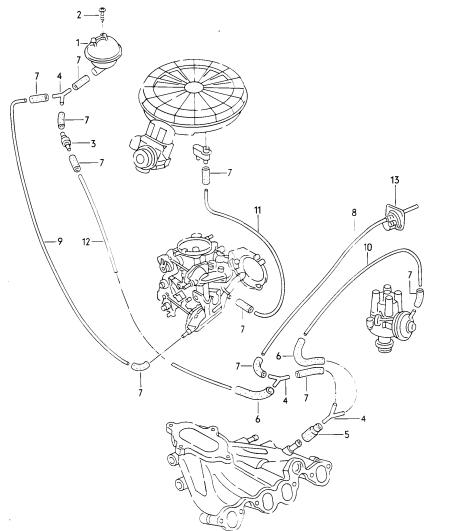 2
1
7
7
4
7
3
7
7
13
11
8
9
12
10
7
7
6
7
7
4
7
6
4
5