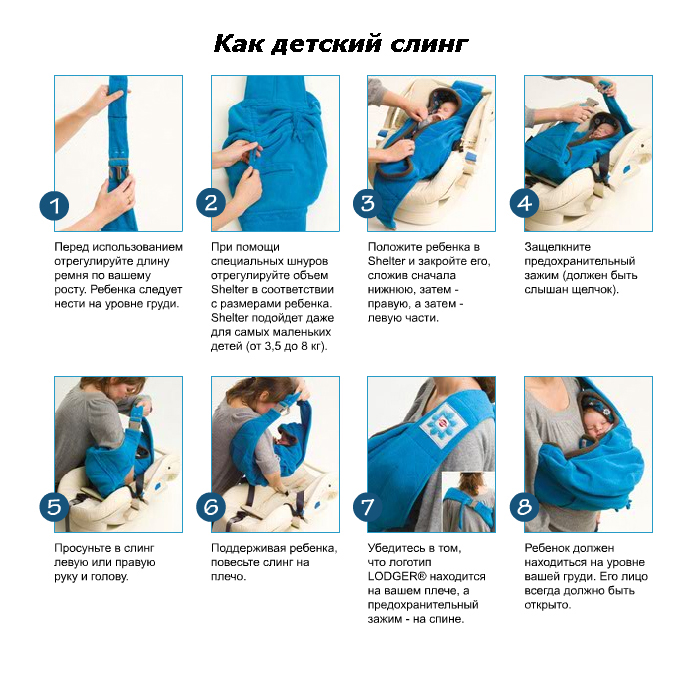 Как детский слинг

1

Перед использованием отрегулируйте длину ремня по вашему росту. Ребенка следует нести на уровне груди.

2

При помощи специальных шнуров отрегулируйте объем Shelter в соответствии с размерами ребенка. Shelter подойдет даже для самых маленьких детей (от 3,5 до 8 кг).

3

Положите ребенка в Shelter и закройте его, сложив сначала нижнюю, затем - правую, а затем - левую части.

4

Защелкните предохранительный зажим (должен быть слышан щелчок).

5

Просуньте в слинг левую или правую руку и голову.

6

Поддерживая ребенка, повесьте слинг на плечо.

7

Убедитесь в том, что логотип LODGER® находится на вашем плече, а предохранительный зажим - на спине.

8

Ребенок должен находиться на уровне вашей груди. Его лицо всегда должно быть открыто.