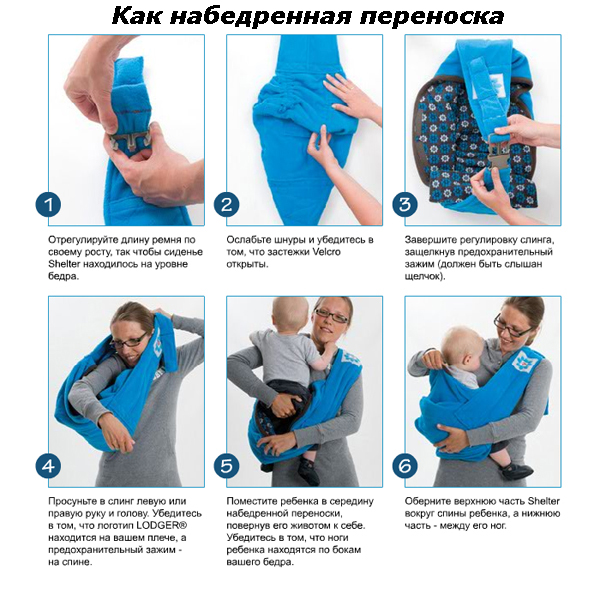 Как набедренная переноска

1

Отрегулируйте длину ремня по своему росту, так чтобы сиденье Shelter находилось на уровне бедра.

2

Ослабьте шнуры и убедитесь в том, что застежки Velcro открыты.

3

Завершите регулировку слинга, защелкнув предохранительный зажим (должен быть слышан щелчок).

4

Просуньте в слинг левую или правую руку и голову. Убедитесь в том, что логотип LODGER® находится на вашем плече, а предохранительный зажим - на спине.

5

Поместите ребенка в середину набедренной переноски, повернув его животом к себе. Убедитесь в том, что ноги ребенка находятся по бокам вашего бедра.

6

Оберните верхнюю часть Shelter вокруг спины ребенка, а нижнюю часть - между его ног.