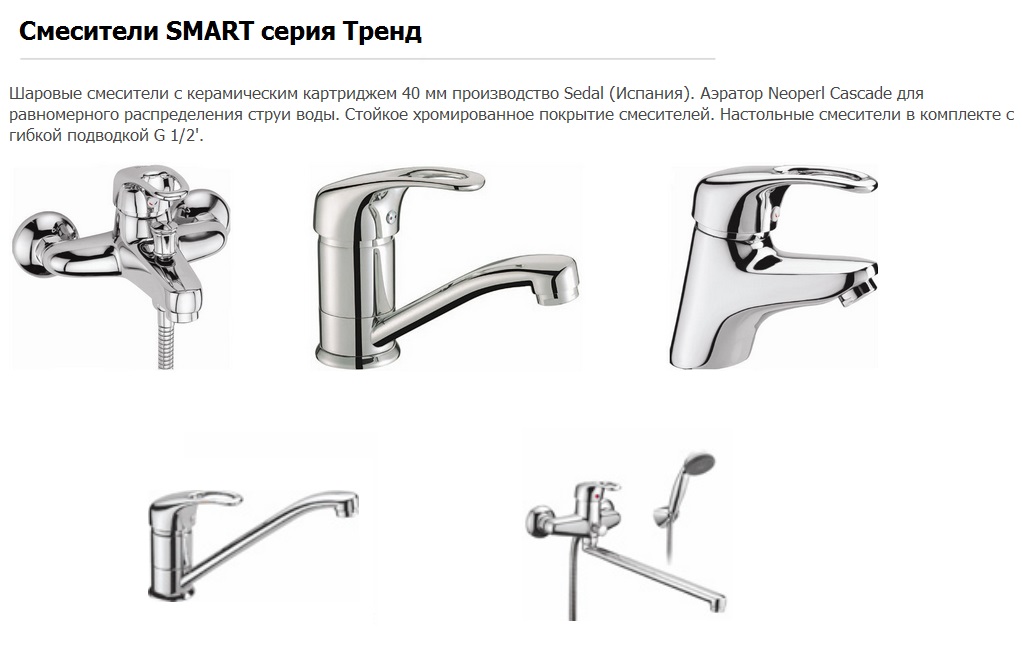 Смесители SMART серия Тренд

Шаровые смесители с керамическим картриджем 40 мм производство Sedal (Испания). Аэратор Neoperl Cascade для равномерного распределения струи воды. Стойкое хромированное покрытие смесителей. Настольные смесители в комплекте с гибкой подводкой G 1/2'.