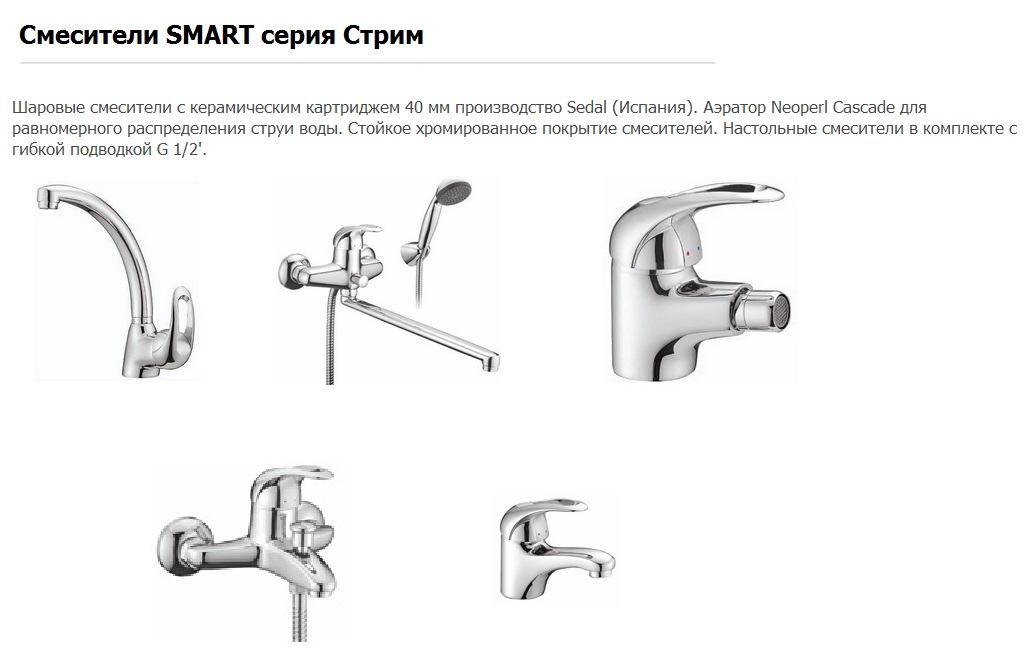 Смесители SMART серия Стрим

Шаровые смесители с керамическим картриджем 40 мм производство Sedal (Испания). Аэратор Neoperl Cascade для равномерного распределения струи воды. Стойкое хромированное покрытие смесителей. Настольные смесители в комплекте с гибкой подводкой G 1/2'.