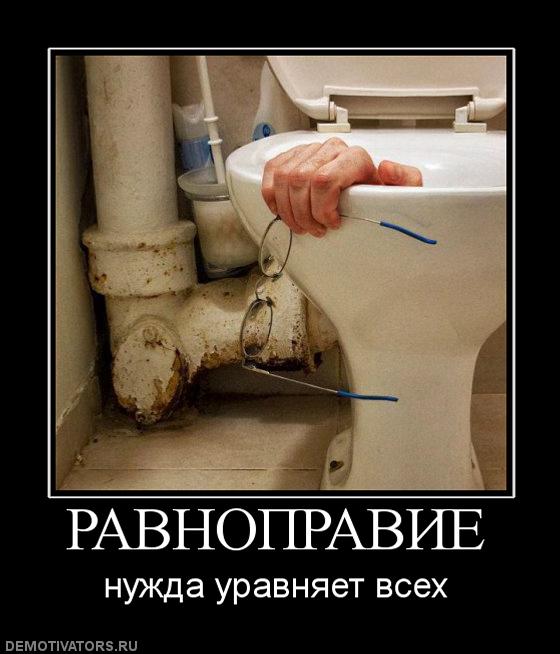 РАВНОПРАВИЕ

нужда уравняет всех

DEMOTIVATORS.RU