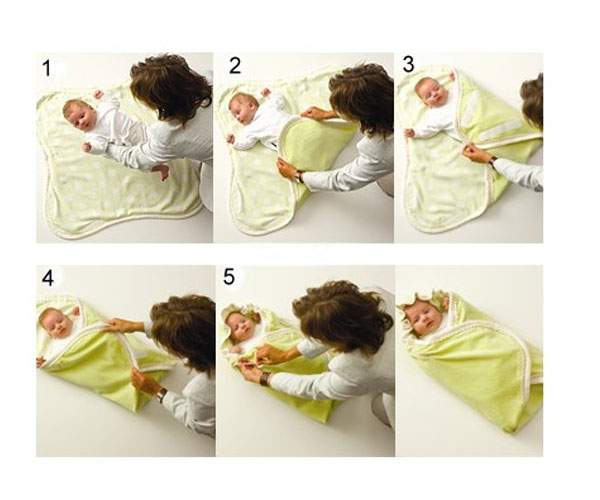 1

2

3

4

5