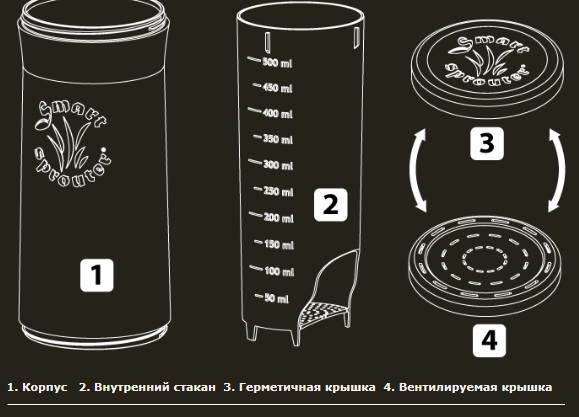 Smart sprouter

1

500 ml
450 ml
400 ml
350 ml
300 ml
250 ml
200 ml
150 ml
100 ml
50 ml

2

Smart sprouter

3

4

1. Корпус 2. Внутренний стакан 3. Герметичная крышка 4. Вентилируемая крышка