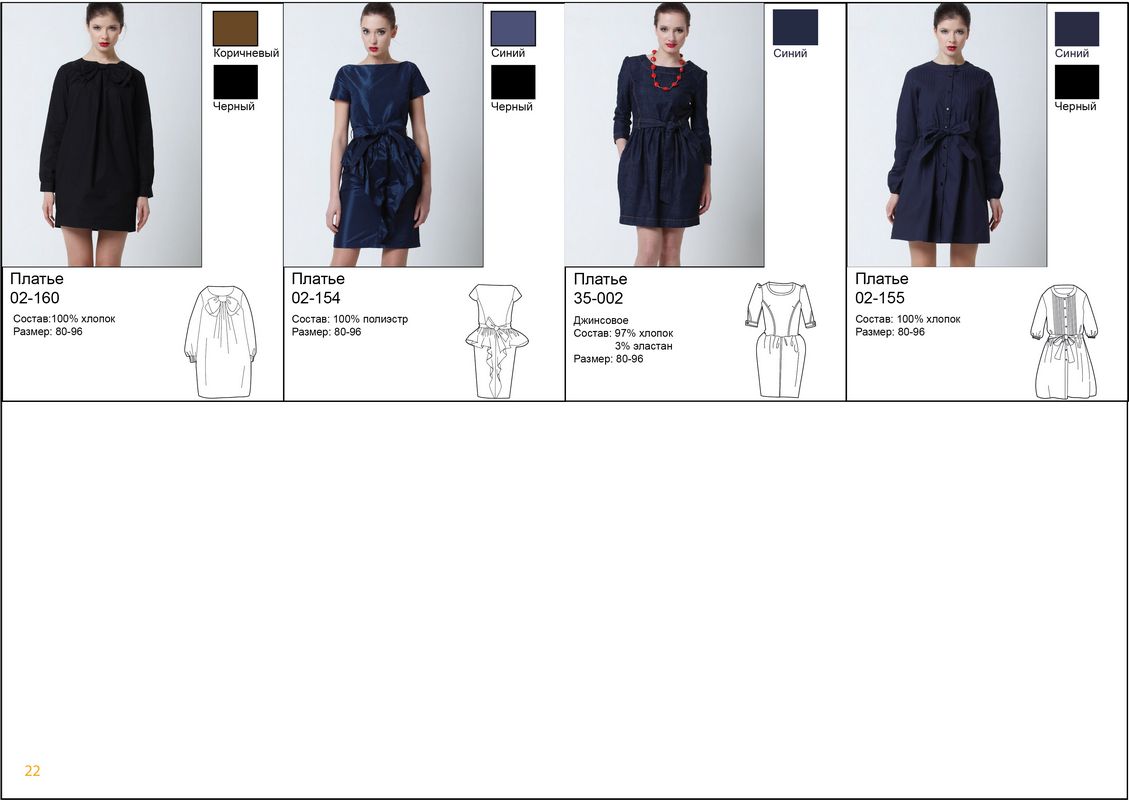 Коричневый

Черный

Платье
02-160

Состав:100% хлопок
Размер: 80-96

Синий

Черный

Платье
02-154

Состав: 100% полиэстр
Размер: 80-96

Синий

Платье
35-002

Джинсовое
Состав: 97% хлопок
3% эластан
Размер: 80-96

Синий

Черный

Платье
02-155

Состав: 100% хлопок
Размер: 80-96

22