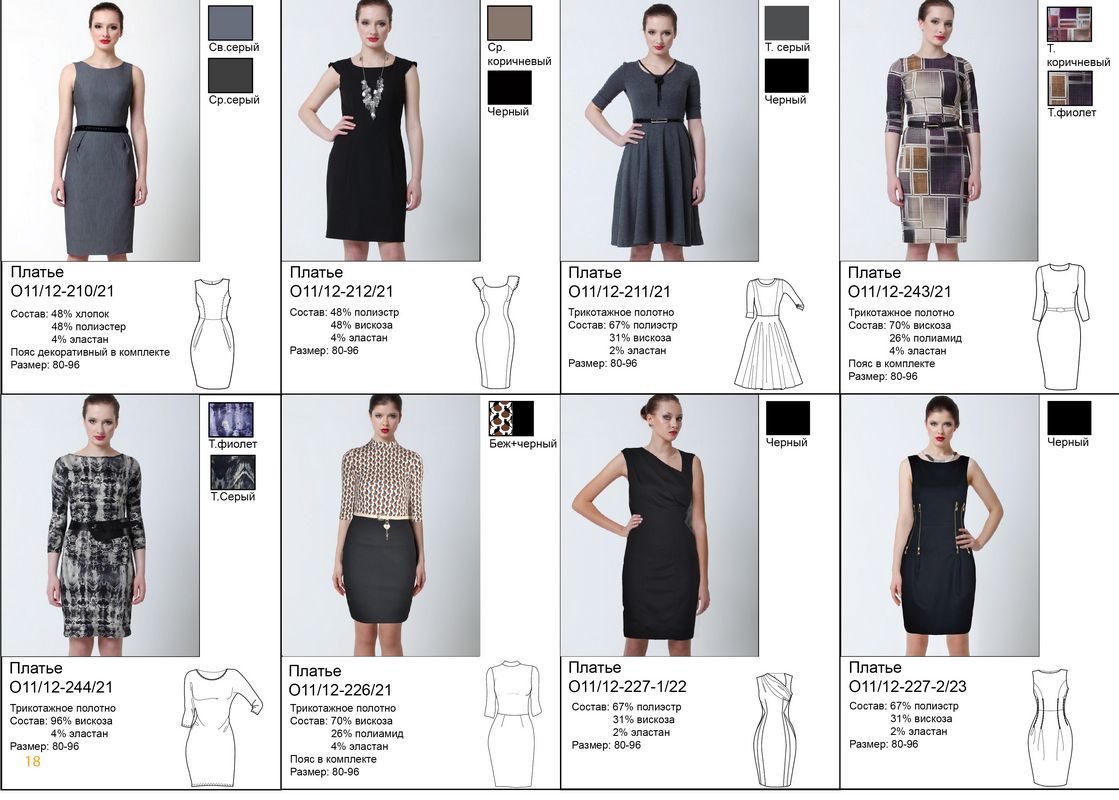 Св.серый
Ср.серый

Платье
О11/12-210/21

Состав: 48% хлопок
48% полиэстер
4% эластан
Пояс декоративный в комплекте
Размер: 80-96

Ср. коричневый
Черный

Платье
О11/12-212/21

Состав: 48% полиэстр
48% вискоза
4% эластан
Размер: 80-96

Т. серый
Черный

Платье
О11/12-211/21

Трикотажное полотно
Состав: 67% полиэстр
31% вискоза
2% эластан
Размер: 80-96

Т. коричневый
Т.фиолет

Платье
О11/12-243/21

Трикотажное полотно
Состав: 70% вискоза
26% полиамид
4% эластан
Пояс в комплекте
Размер: 80-96

Т.фиолет
Т.Серый

Платье
О11/12-244/21

Трикотажное полотно
Состав: 96% вискоза
4% эластан
Размер: 80-96

18

Беж+черный

Платье
О11/12-226/21

Трикотажное полотно
Состав: 70% вискоза
26% полиамид
4% эластан
Пояс в комплекте
Размер: 80-96

Черный

Платье
О11/12-227-1/22

Состав: 67% полиэстр
31% вискоза
2% эластан
Размер: 80-96

Черный

Платье
О11/12-227-2/23

Состав: 67% полиэстр
31% вискоза
2% эластан
Размер: 80-96