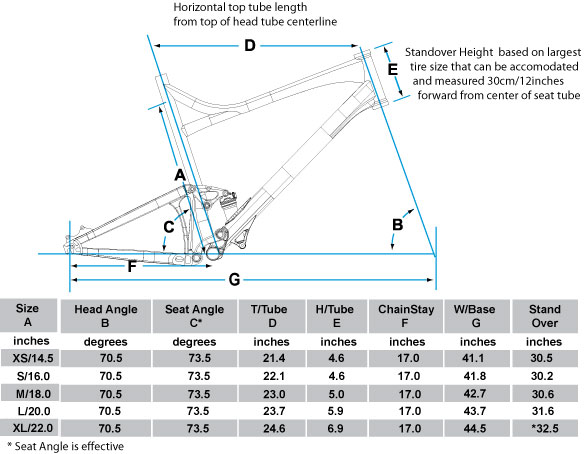 Horizontal top tube length from top of head tube centerline

D

Standover Height based on largest tire size that can be accomodated and measured 30cm/12inches forward from center of seat tube

E

A

C

B

F

G

| Size A | Head Angle B | Seat Angle C* | T/Tube D | H/Tube E | ChainStay F | W/Base G | Stand Over |
|---|---|---|---|---|---|---|---|
| inches | degrees | degrees | inches | inches | inches | inches | inches |
| XS/14.5 | 70.5 | 73.5 | 21.4 | 4.6 | 17.0 | 41.1 | 30.5 |
| S/16.0 | 70.5 | 73.5 | 22.1 | 4.6 | 17.0 | 41.8 | 30.2 |
| M/18.0 | 70.5 | 73.5 | 23.0 | 5.0 | 17.0 | 42.7 | 30.6 |
| L/20.0 | 70.5 | 73.5 | 23.7 | 5.9 | 17.0 | 43.7 | 31.6 |
| XL/22.0 | 70.5 | 73.5 | 24.6 | 6.9 | 17.0 | 44.5 | *32.5 |

* Seat Angle is effective