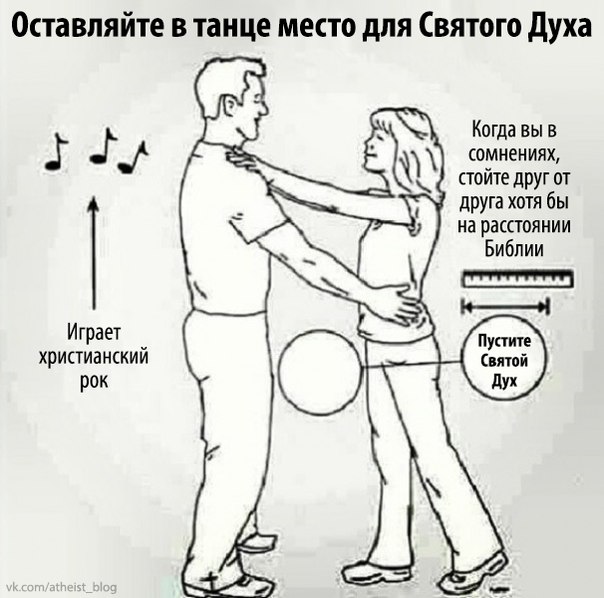 Оставляйте в танце место для Святого Духа

Играет христианский рок

Когда вы в сомнениях, стойте друг от друга хотя бы на расстоянии Библии

Пустите Святой Дух

vk.com/atheist_blog