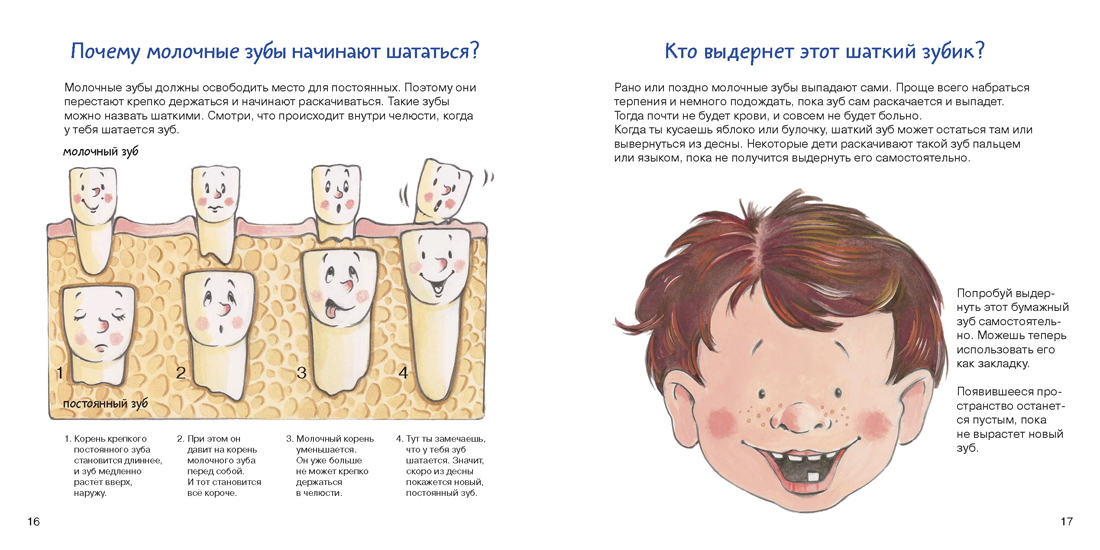 Почему молочные зубы начинают шататься?

Молочные зубы должны освободить место для постоянных. Поэтому они перестают крепко держаться и начинают раскачиваться. Такие зубы можно назвать шаткими. Смотри, что происходит внутри челюсти, когда у тебя шатается зуб.

молочный зуб

1

2

3

4

постоянный зуб

1. Корень крепкого постоянного зуба становится длиннее, и зуб медленно растет вверх, наружу.

2. При этом он давит на корень молочного зуба перед собой. И тот становится всё короче.

3. Молочный корень уменьшается. Он уже больше не может крепко держаться в челюсти.

4. Тут ты замечаешь, что у тебя зуб шатается. Значит, скоро из десны покажется новый, постоянный зуб.

16

Кто выдернет этот шаткий зубик?

Рано или поздно молочные зубы выпадают сами. Проще всего набраться терпения и немного подождать, пока зуб сам раскачается и выпадет. Тогда почти не будет крови, и совсем не будет больно.
Когда ты кусаешь яблоко или булочку, шаткий зуб может остаться там или вывернуться из десны. Некоторые дети раскачивают такой зуб пальцем или языком, пока не получится выдернуть его самостоятельно.

Попробуй выдернуть этот бумажный зуб самостоятельно. Можешь теперь использовать его как закладку.

Появившееся пространство останется пустым, пока не вырастет новый зуб.

17