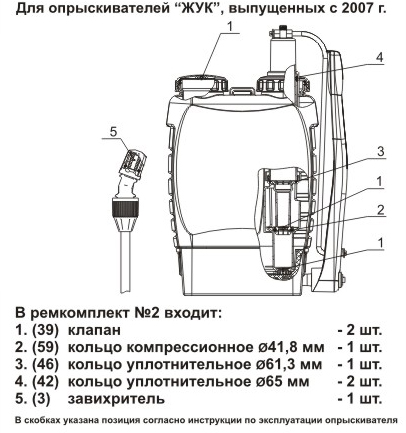 Для опрыскивателей “ЖУК”, выпущенных с 2007 г.

1
4
5
3
1
2
1

В ремкомплект №2 входит:
1. (39) клапан - 2 шт.
2. (59) кольцо компрессионное ø41,8 мм - 1 шт.
3. (46) кольцо уплотнительное ø61,3 мм - 1 шт.
4. (42) кольцо уплотнительное ø65 мм - 2 шт.
5. (3) завихритель - 1 шт.

В скобках указана позиция согласно инструкции по эксплуатации опрыскивателя