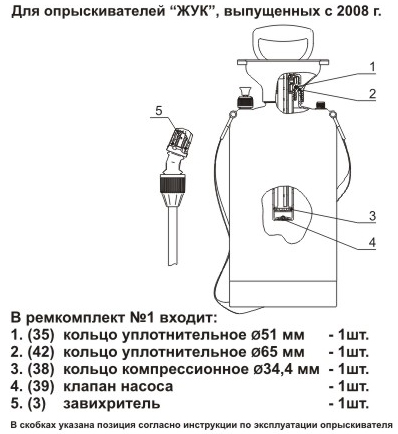 Для опрыскивателей “ЖУК”, выпущенных с 2008 г.

1
2
5
3
4

В ремкомплект №1 входит:
1. (35) кольцо уплотнительное ø51 мм - 1шт.
2. (42) кольцо уплотнительное ø65 мм - 1шт.
3. (38) кольцо компрессионное ø34,4 мм - 1шт.
4. (39) клапан насоса - 1шт.
5. (3) завихритель - 1шт.

В скобках указана позиция согласно инструкции по эксплуатации опрыскивателя