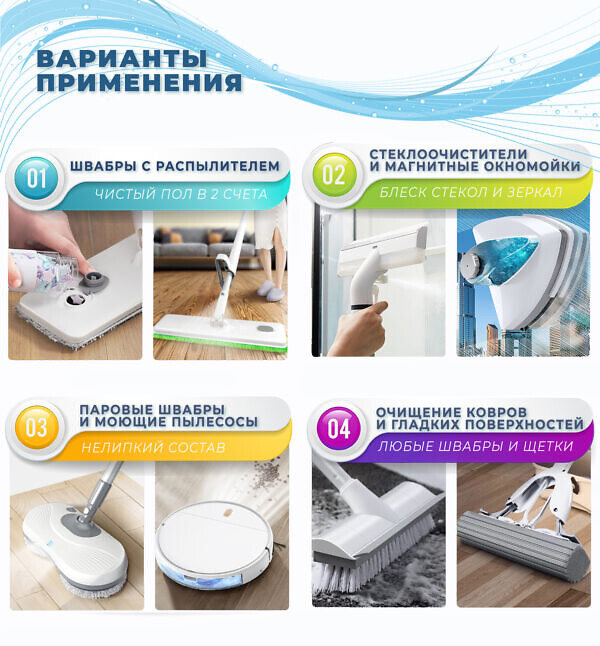 ВАРИАНТЫ ПРИМЕНЕНИЯ

01 ШВАБРЫ С РАСПЫЛИТЕЛЕМ
ЧИСТЫЙ ПОЛ В 2 СЧЕТА

02 СТЕКЛООЧИСТИТЕЛИ И МАГНИТНЫЕ ОКНОМОЙКИ
БЛЕСК СТЕКОЛ И ЗЕРКАЛ

03 ПАРОВЫЕ ШВАБРЫ И МОЮЩИЕ ПЫЛЕСОСЫ
НЕЛИПКИЙ СОСТАВ

04 ОЧИЩЕНИЕ КОВРОВ И ГЛАДКИХ ПОВЕРХНОСТЕЙ
ЛЮБЫЕ ШВАБРЫ И ЩЕТКИ