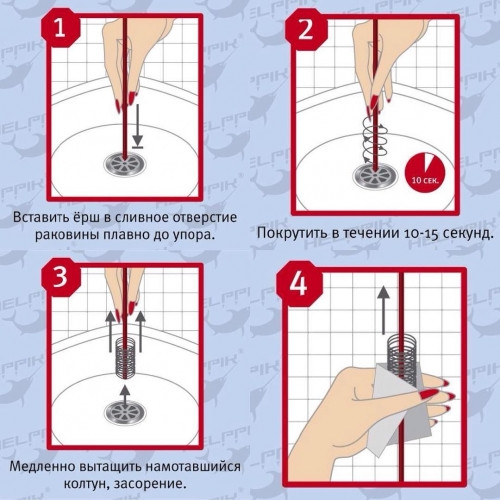 1

Вставить ёрш в сливное отверстие раковины плавно до упора.

2

10 сек.

Покрутить в течении 10-15 секунд.

3

Медленно вытащить намотавшийся колтун, засорение.

4

HELPPIK