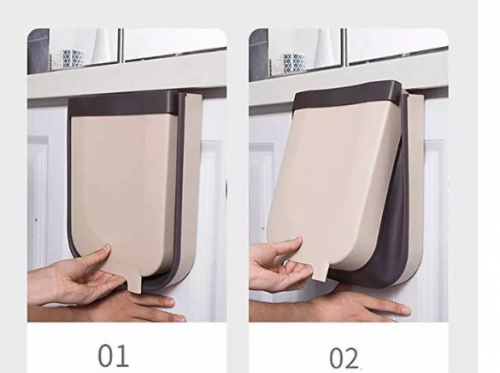 01

02