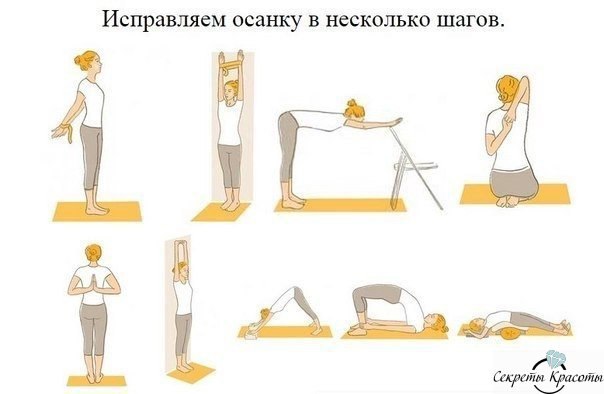 Исправляем осанку в несколько шагов.

Секреты Красоты