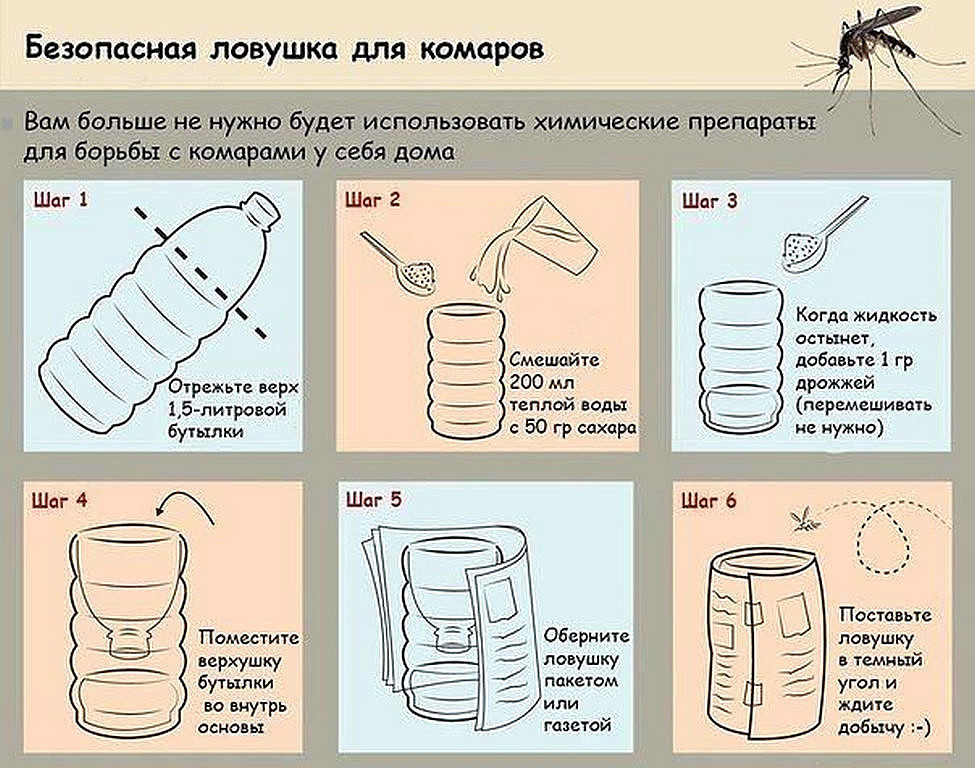 Безопасная ловушка для комаров

Вам больше не нужно будет использовать химические препараты для борьбы с комарами у себя дома

Шаг 1

Отрежьте верх 1,5-литровой бутылки

Шаг 2

Смешайте 200 мл теплой воды с 50 гр сахара

Шаг 3

Когда жидкость остынет, добавьте 1 гр дрожжей (перемешивать не нужно)

Шаг 4

Поместите верхушку бутылки во внутрь основы

Шаг 5

Оберните ловушку пакетом или газетой

Шаг 6

Поставьте ловушку в темный угол и ждите добычу :-)