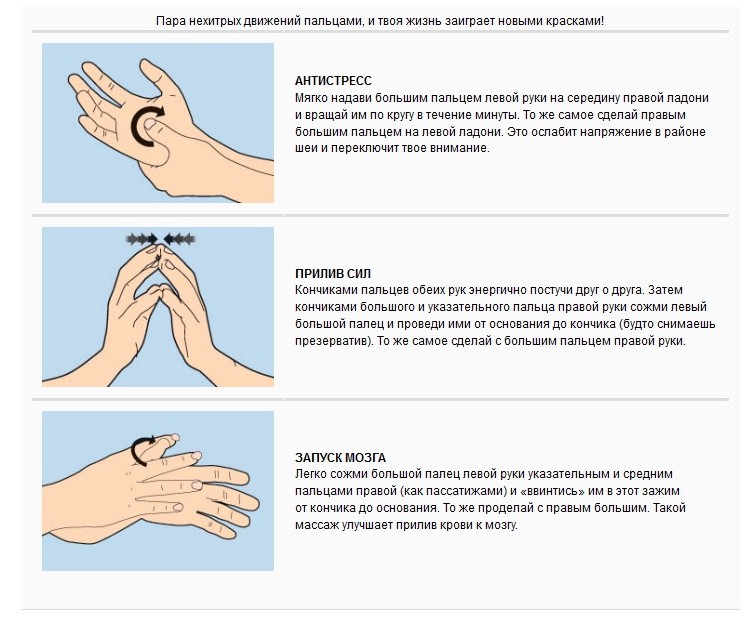 Пара нехитрых движений пальцами, и твоя жизнь заиграет новыми красками!

АНТИСТРЕСС
Мягко надави большим пальцем левой руки на середину правой ладони и вращай им по кругу в течение минуты. То же самое сделай правым большим пальцем на левой ладони. Это ослабит напряжение в районе шеи и переключит твое внимание.

ПРИЛИВ СИЛ
Кончиками пальцев обеих рук энергично постучи друг о друга. Затем кончиками большого и указательного пальца правой руки сожми левый большой палец и проведи ими от основания до кончика (будто снимаешь презерватив). То же самое сделай с большим пальцем правой руки.

ЗАПУСК МОЗГА
Легко сожми большой палец левой руки указательным и средним пальцами правой (как пассатижами) и «ввинтись» им в этот зажим от кончика до основания. То же проделай с правым большим. Такой массаж улучшает прилив крови к мозгу.