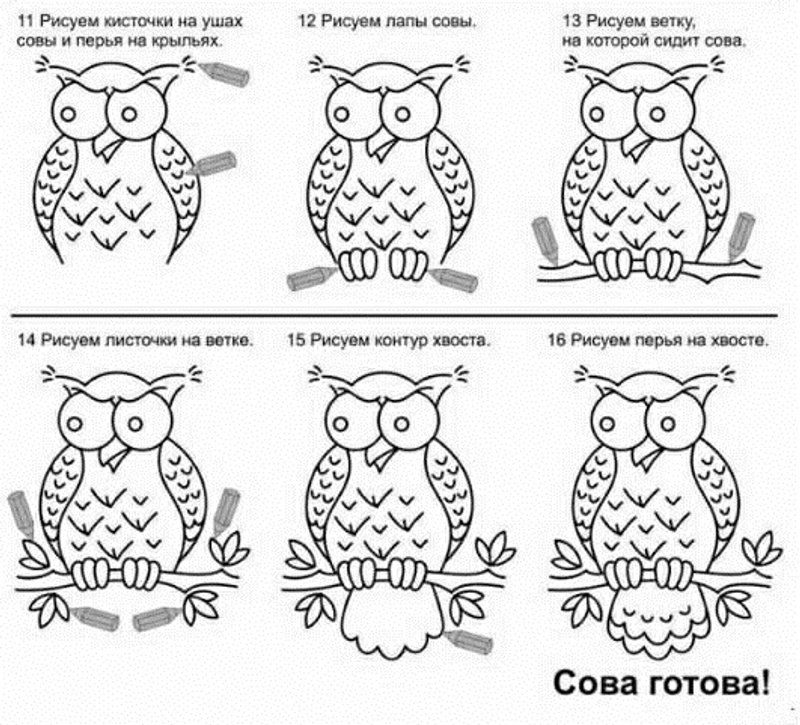 11 Рисуем кисточки на ушах совы и перья на крыльях.

12 Рисуем лапы совы.

13 Рисуем ветку, на которой сидит сова.

14 Рисуем листочки на ветке.

15 Рисуем контур хвоста.

16 Рисуем перья на хвосте.

Сова готова!