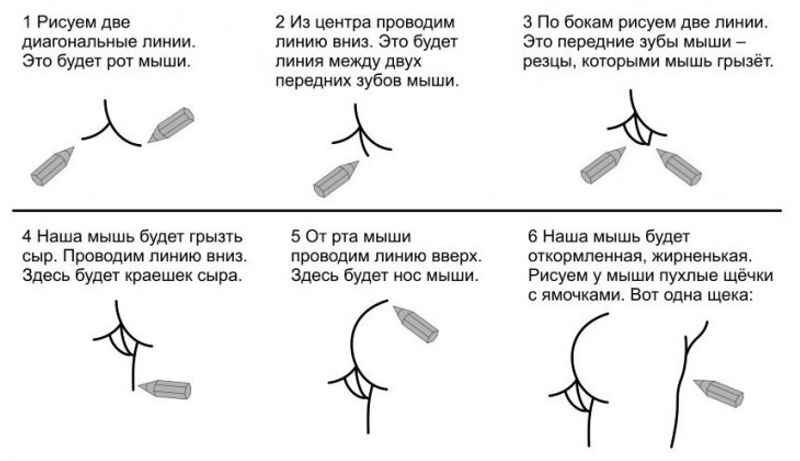 1 Рисуем две диагональные линии. Это будет рот мыши.

2 Из центра проводим линию вниз. Это будет линия между двух передних зубов мыши.

3 По бокам рисуем две линии. Это передние зубы мыши – резцы, которыми мышь грызёт.

4 Наша мышь будет грызть сыр. Проводим линию вниз. Здесь будет краешек сыра.

5 От рта мыши проводим линию вверх. Здесь будет нос мыши.

6 Наша мышь будет откормленная, жирненькая. Рисуем у мыши пухлые щёчки с ямочками. Вот одна щека: