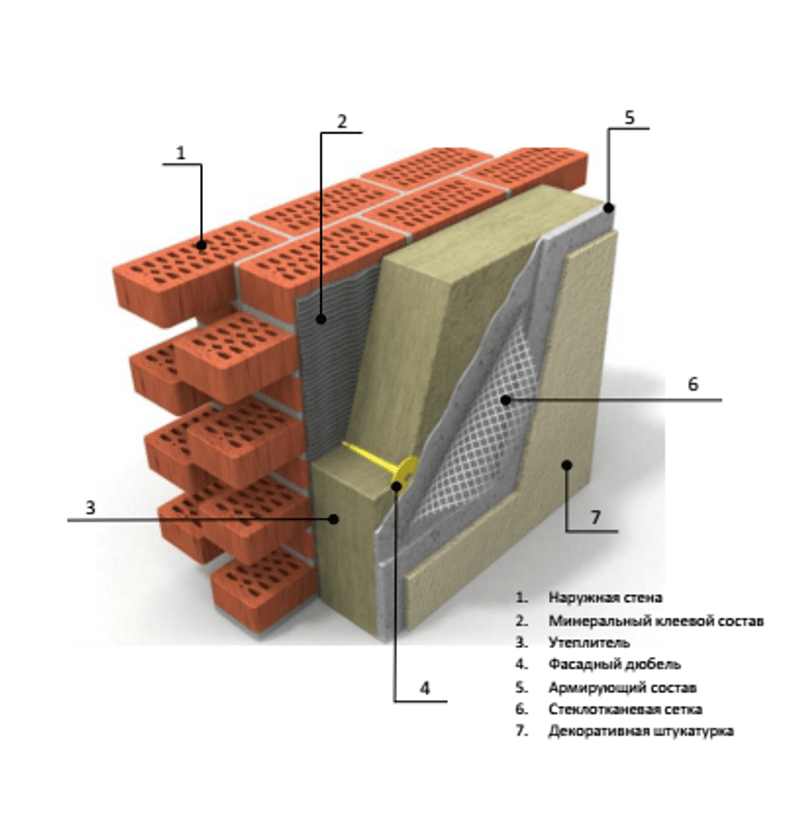 1

2

5

6

3

7

4

1. Наружная стена
2. Минеральный клеевой состав
3. Утеплитель
4. Фасадный дюбель
5. Армирующий состав
6. Стеклотканевая сетка
7. Декоративная штукатурка